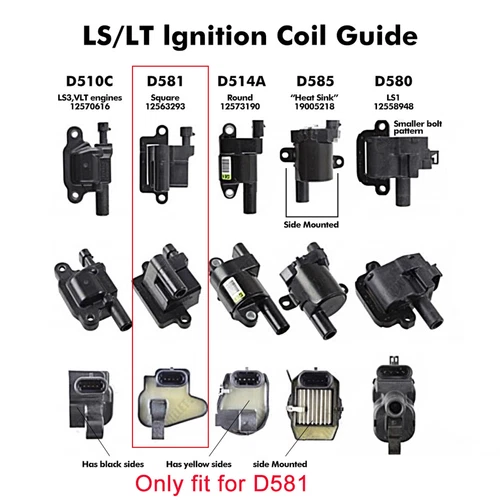 LS/LT Ignition Coil Guide

D510C
LS3,VLT engines
12570616

D581
Square
12563293

D514A
Round
12573190

D585
"Heat Sink"
19005218

D580
LS1
12558948

Smaller bolt pattern

Side Mounted

Has black sides

Has yellow sides

side Mounted

Only fit for D581