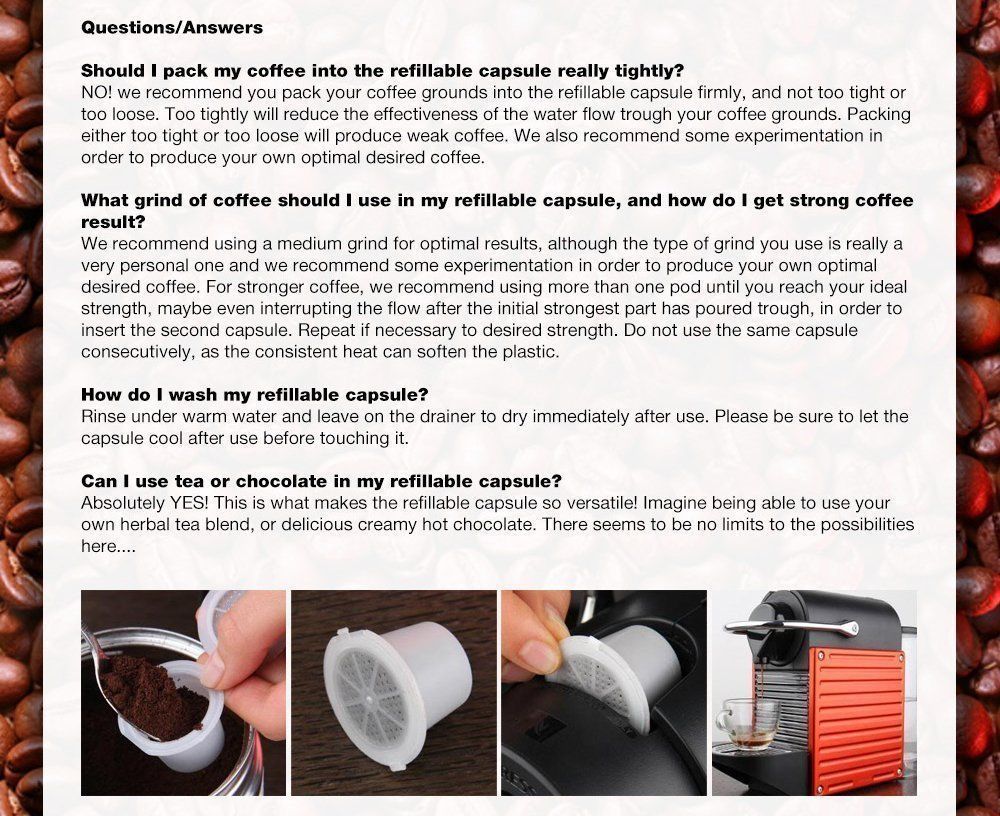 Questions/Answers

Should I pack my coffee into the refillable capsule really tightly?
NO! we recommend you pack your coffee grounds into the refillable capsule firmly, and not too tight or too loose. Too tightly will reduce the effectiveness of the water flow trough your coffee grounds. Packing either too tight or too loose will produce weak coffee. We also recommend some experimentation in order to produce your own optimal desired coffee.

What grind of coffee should I use in my refillable capsule, and how do I get strong coffee result?
We recommend using a medium grind for optimal results, although the type of grind you use is really a very personal one and we recommend some experimentation in order to produce your own optimal desired coffee. For stronger coffee, we recommend using more than one pod until you reach your ideal strength, maybe even interrupting the flow after the initial strongest part has poured trough, in order to insert the second capsule. Repeat if necessary to desired strength. Do not use the same capsule consecutively, as the consistent heat can soften the plastic.

How do I wash my refillable capsule?
Rinse under warm water and leave on the drainer to dry immediately after use. Please be sure to let the capsule cool after use before touching it.

Can I use tea or chocolate in my refillable capsule?
Absolutely YES! This is what makes the refillable capsule so versatile! Imagine being able to use your own herbal tea blend, or delicious creamy hot chocolate. There seems to be no limits to the possibilities here....