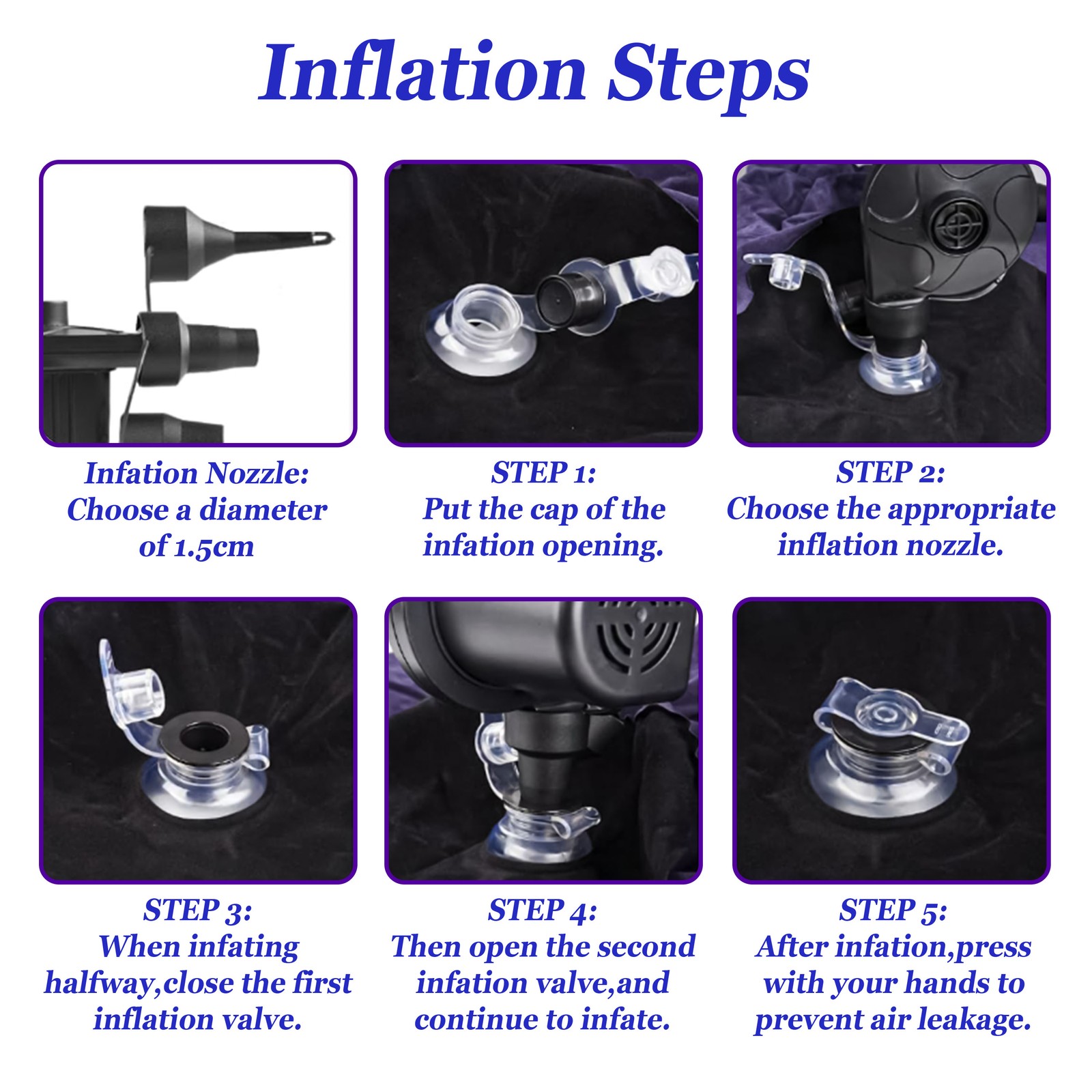 Inflation Steps

Infation Nozzle:
Choose a diameter
of 1.5cm

STEP 1:
Put the cap of the
infation opening.

STEP 2:
Choose the appropriate
inflation nozzle.

STEP 3:
When infating
halfway,close the first
inflation valve.

STEP 4:
Then open the second
infation valve,and
continue to infate.

STEP 5:
After infation,press
with your hands to
prevent air leakage.