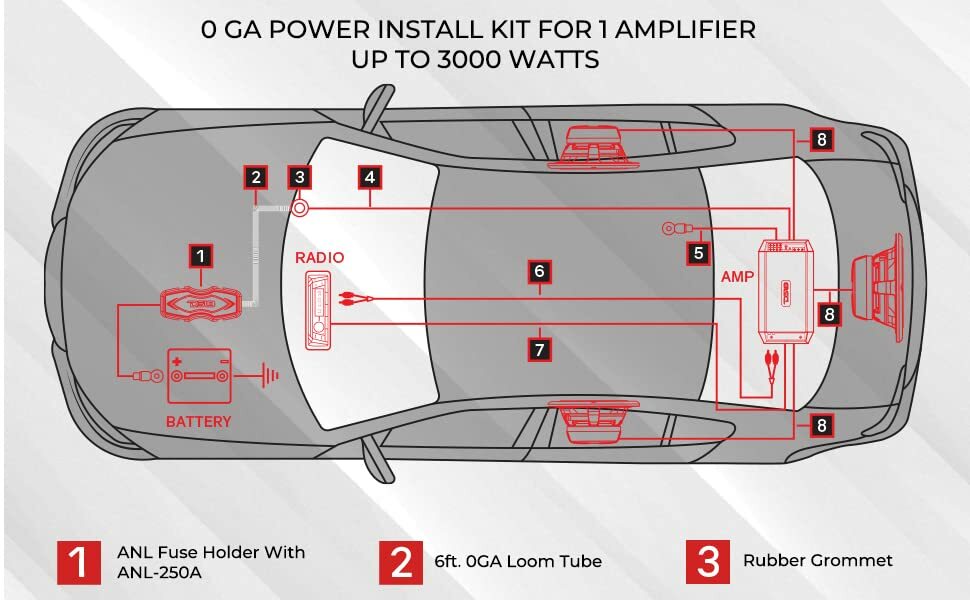 0 GA POWER INSTALL KIT FOR 1 AMPLIFIER
UP TO 3000 WATTS

2
3
4
8
1
RADIO
5
6
AMP
8
7
BATTERY
8

1 ANL Fuse Holder With ANL-250A
2 6ft. 0GA Loom Tube
3 Rubber Grommet