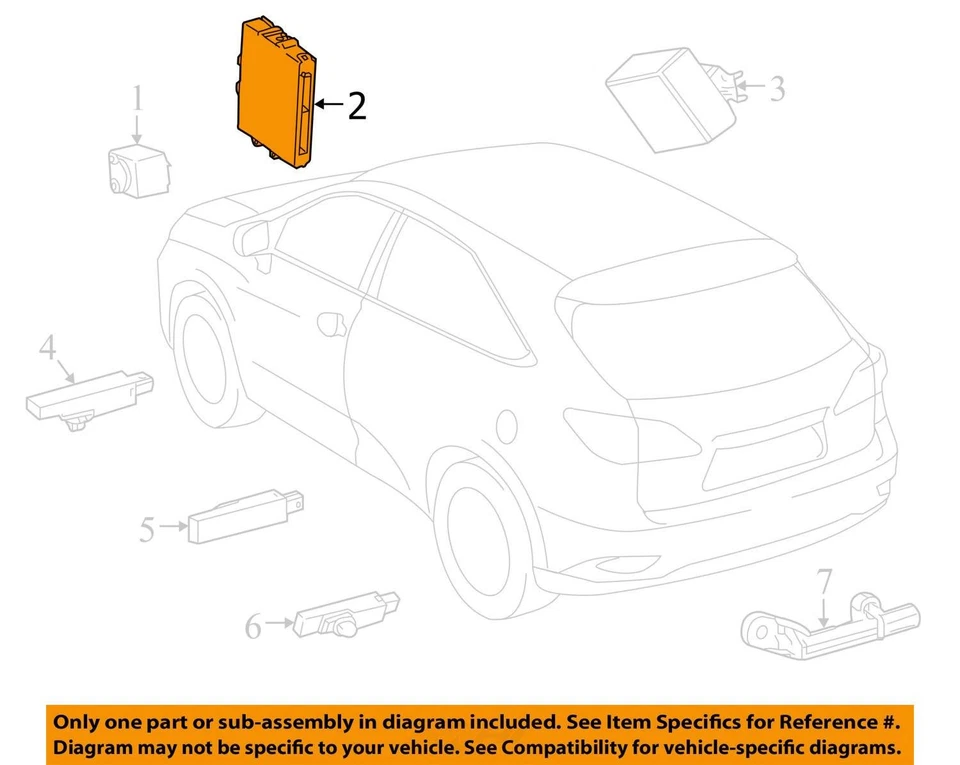 1
2
3
4
5
6
7

Only one part or sub-assembly in diagram included. See Item Specifics for Reference #.
Diagram may not be specific to your vehicle. See Compatibility for vehicle-specific diagrams.