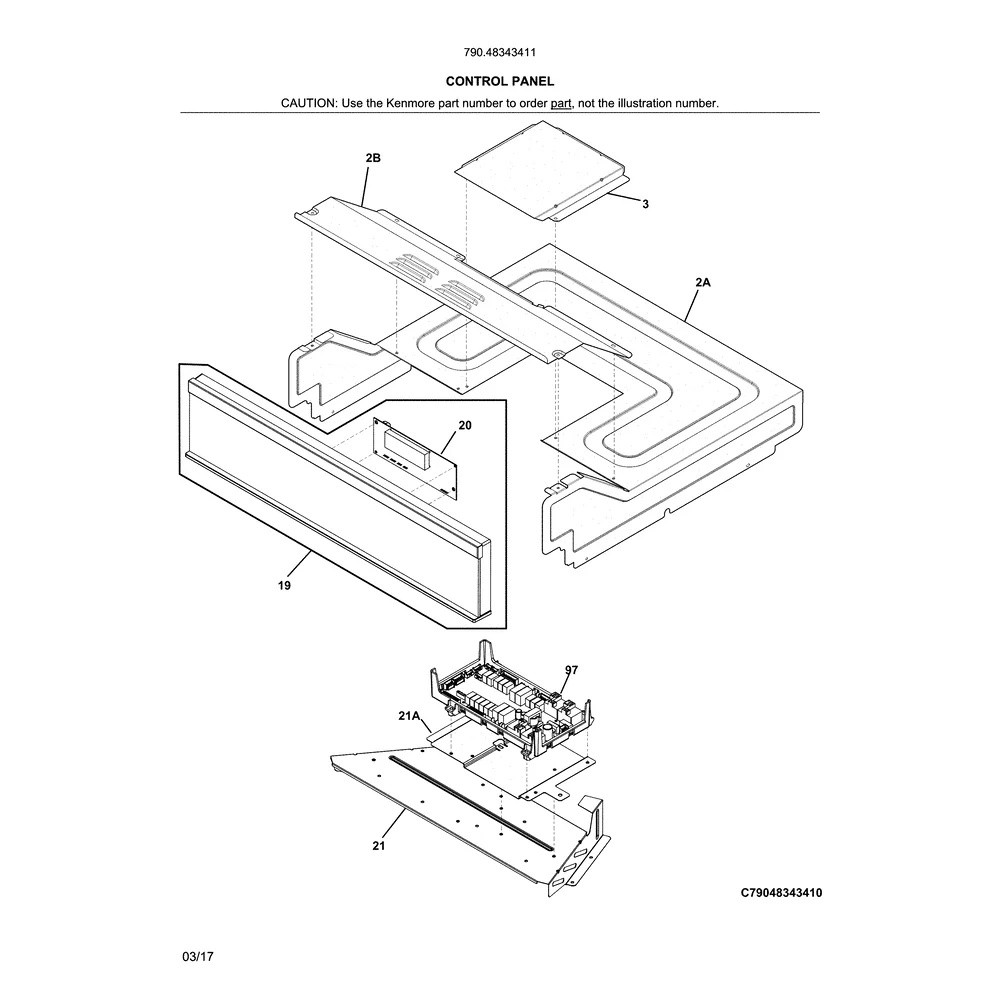 790.48343411

CONTROL PANEL

CAUTION: Use the Kenmore part number to order part, not the illustration number.

2B

3

2A

20

19

97

21A

21

C79048343410

03/17