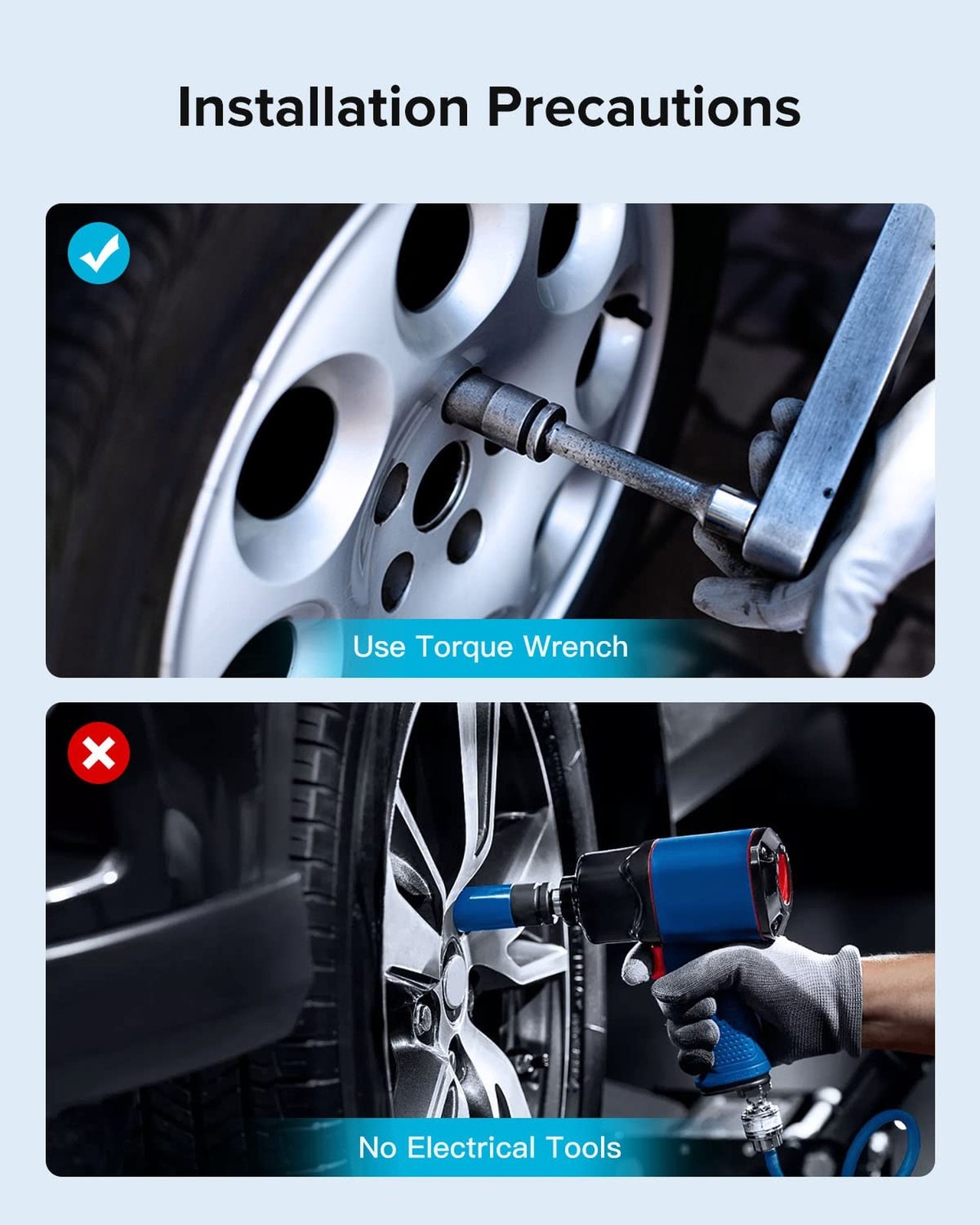 Installation Precautions

Use Torque Wrench

No Electrical Tools