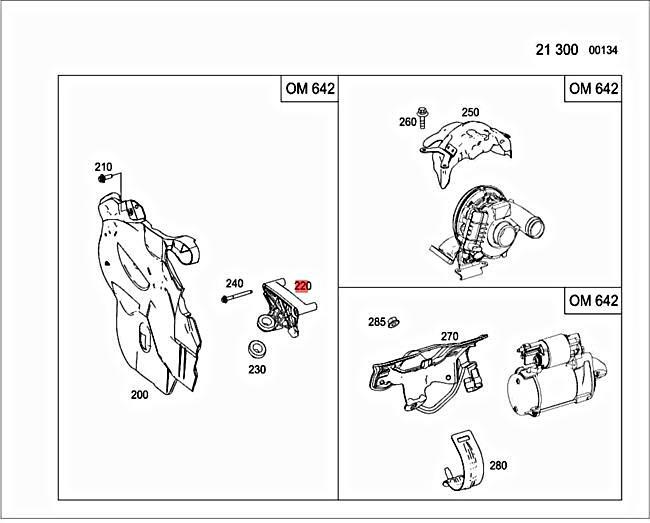 21 300 00134

OM 642

210

240

220

230

200

OM 642

260

250

OM 642

285

270

280