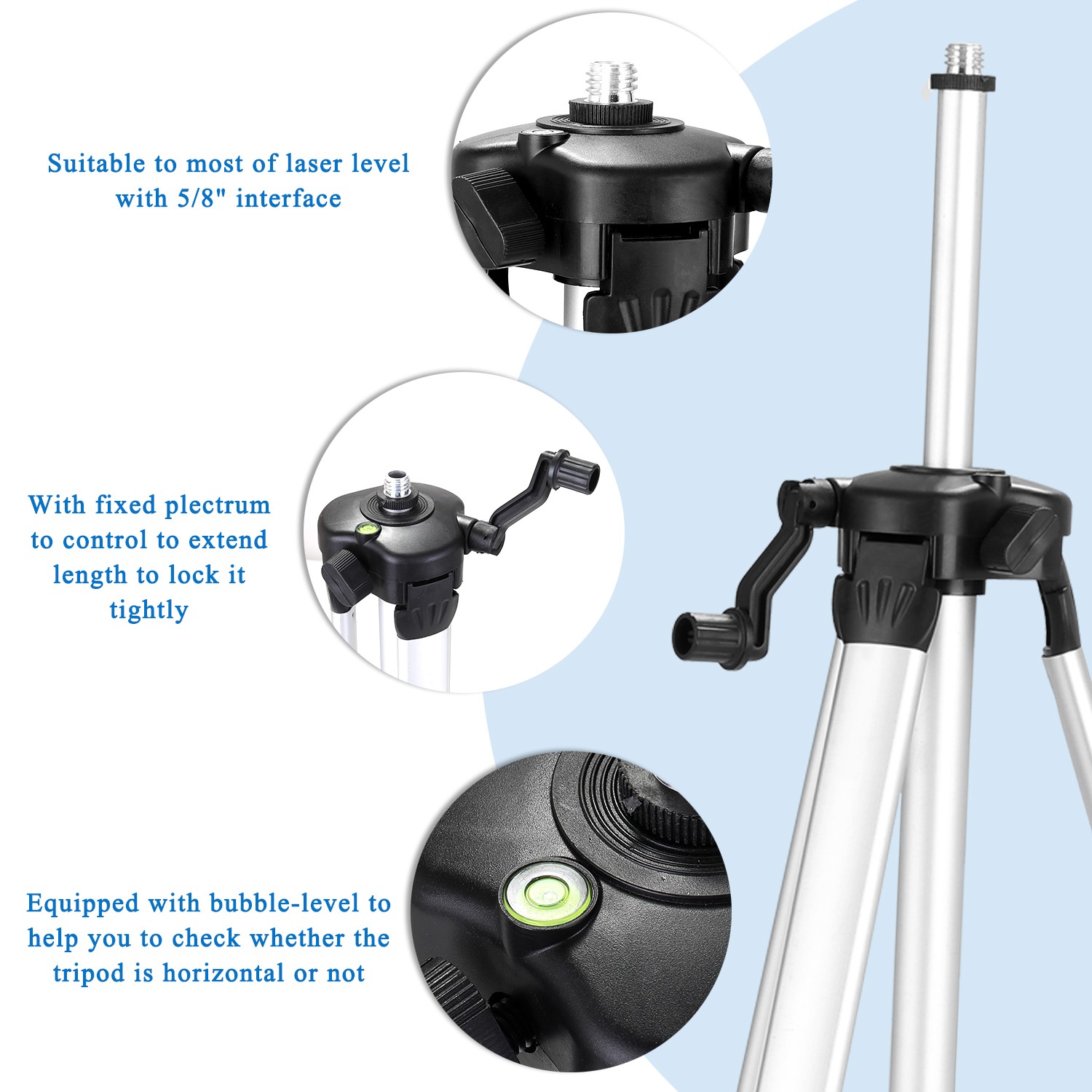 Suitable to most of laser level with 5/8" interface

With fixed plectrum to control to extend length to lock it tightly

Equipped with bubble-level to help you to check whether the tripod is horizontal or not