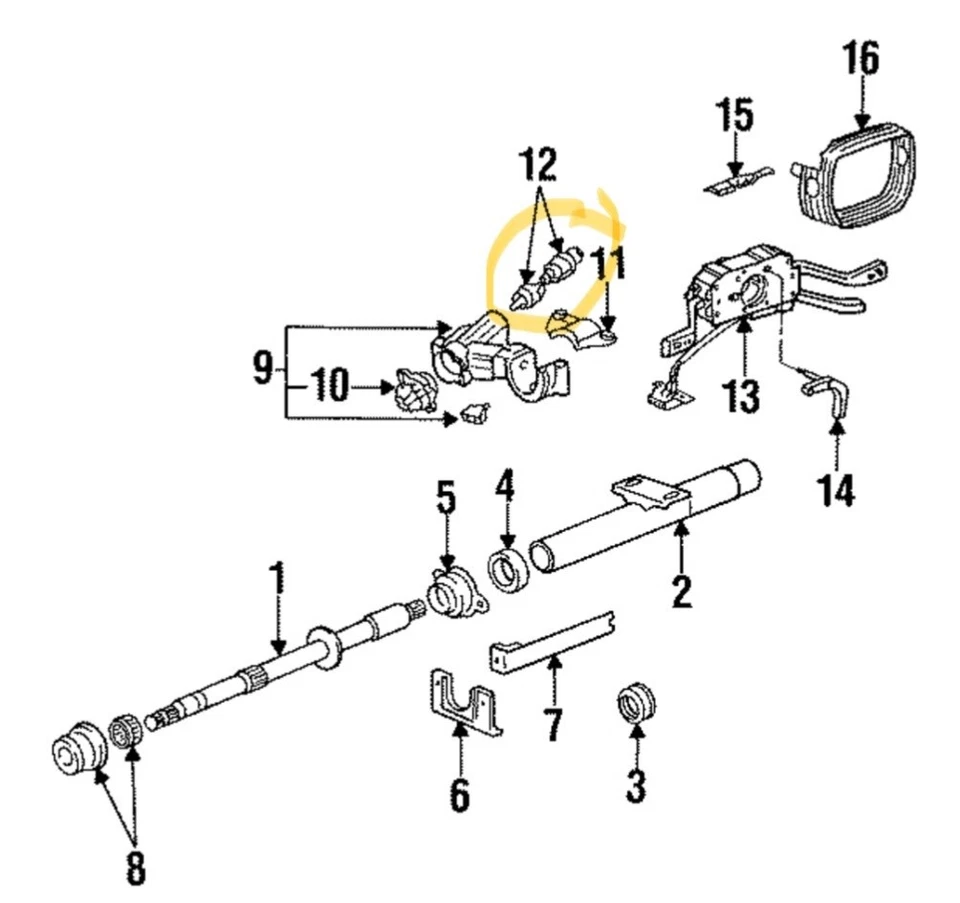 16
15
12
11
9
10
13
14
5
4
2
1
7
6
3
8