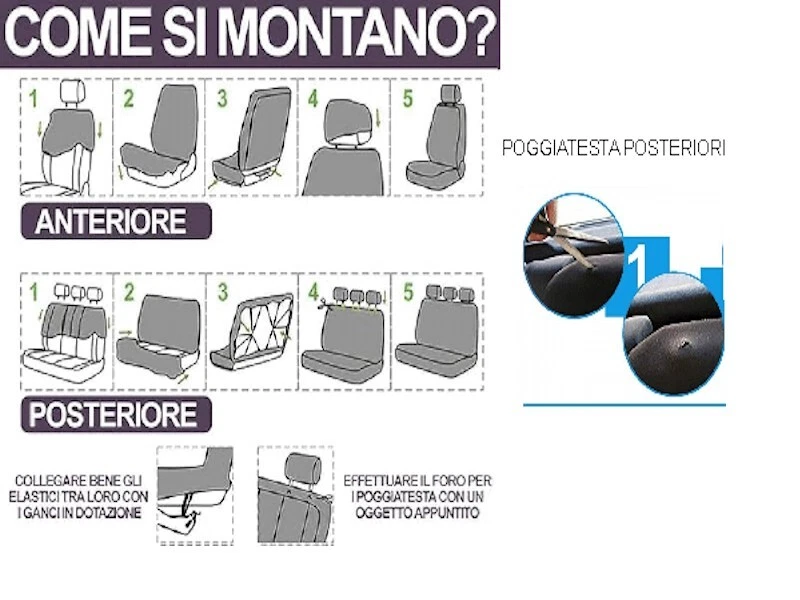 COME SI MONTANO?

1

2

3

4

5

ANTERIORE

1

2

3

4

5

POSTERIORE

COLLEGARE BENE GLI ELASTICI TRA LORO CON I GANCI IN DOTAZIONE

EFFETTUARE IL FORO PER I POGGIATESTA CON UN OGGETTO APPUNTITO

POGGIATESTA POSTERIORI

1