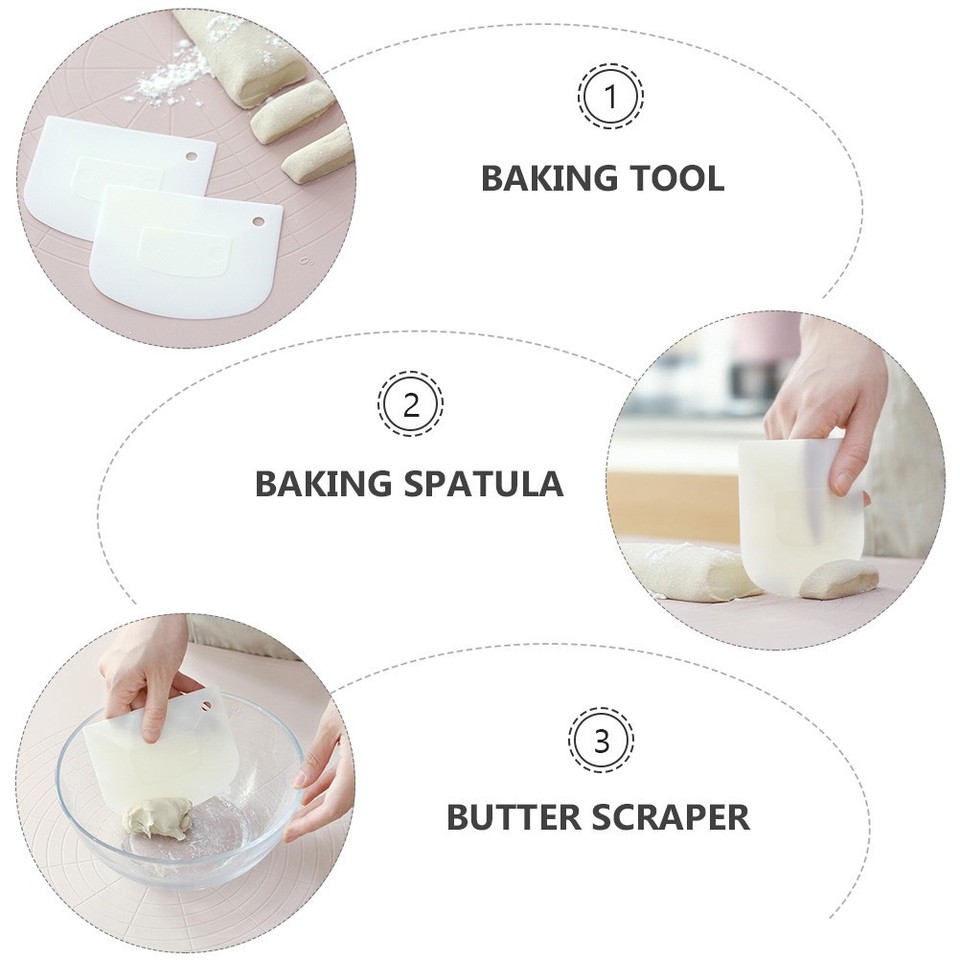 1

BAKING TOOL

2

BAKING SPATULA

3

BUTTER SCRAPER