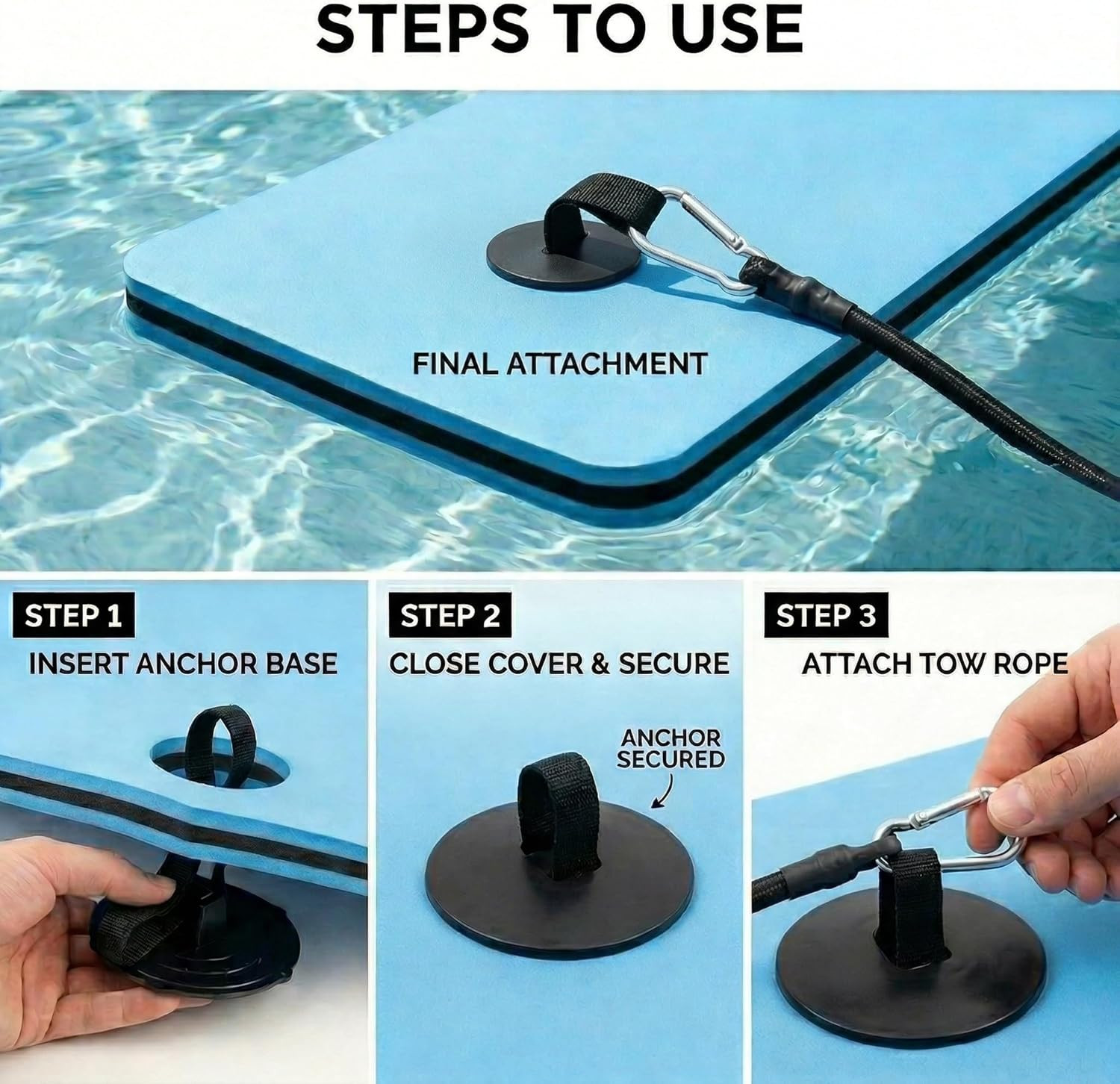 STEPS TO USE

FINAL ATTACHMENT

STEP 1
INSERT ANCHOR BASE

STEP 2
CLOSE COVER & SECURE
ANCHOR SECURED

STEP 3
ATTACH TOW ROPE