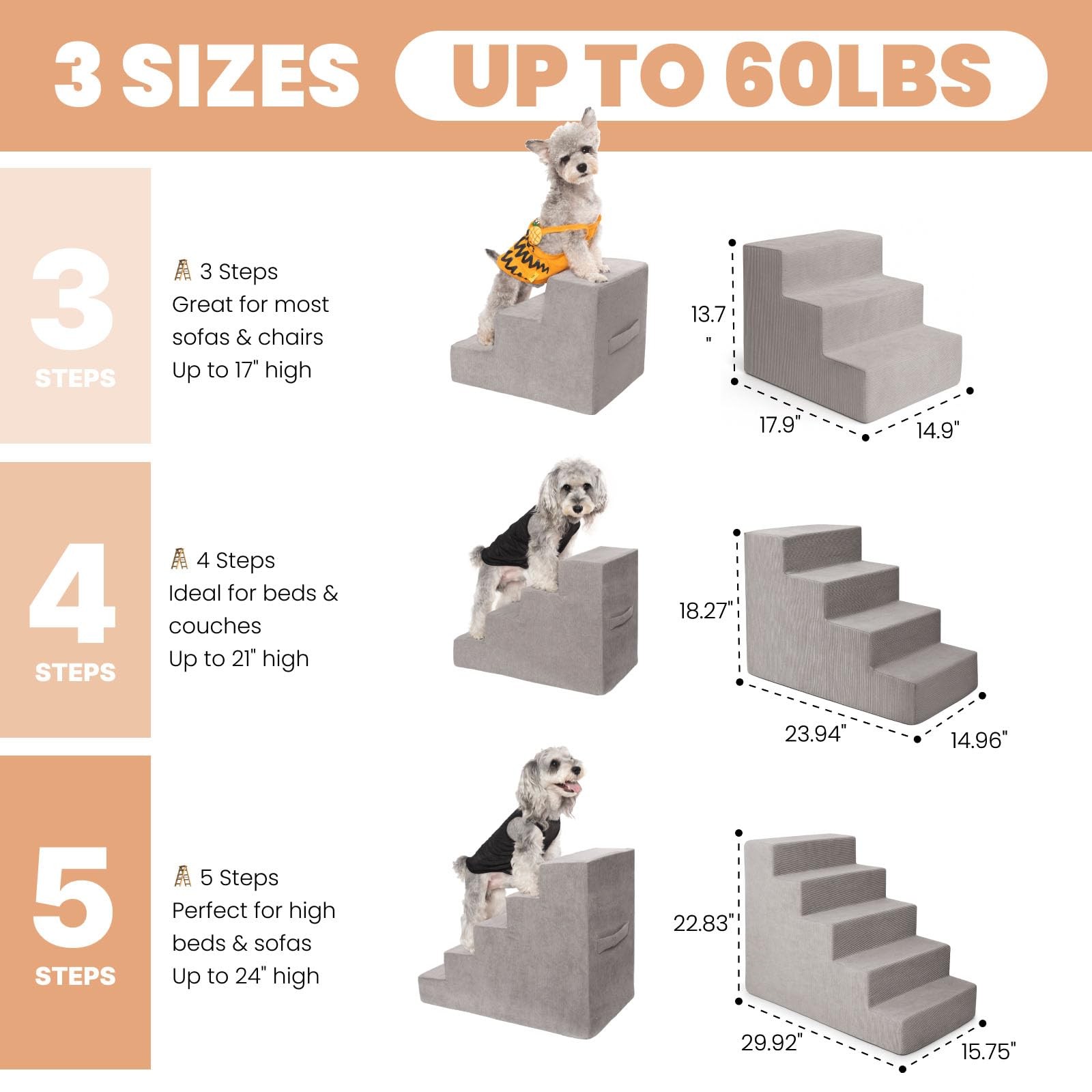 3 SIZES UP TO 60LBS

3
STEPS

3 Steps
Great for most sofas & chairs
Up to 17" high

13.7"
17.9"
14.9"

4
STEPS

4 Steps
Ideal for beds & couches
Up to 21" high

18.27"
23.94"
14.96"

5
STEPS

5 Steps
Perfect for high beds & sofas
Up to 24" high

22.83"
29.92"
15.75"