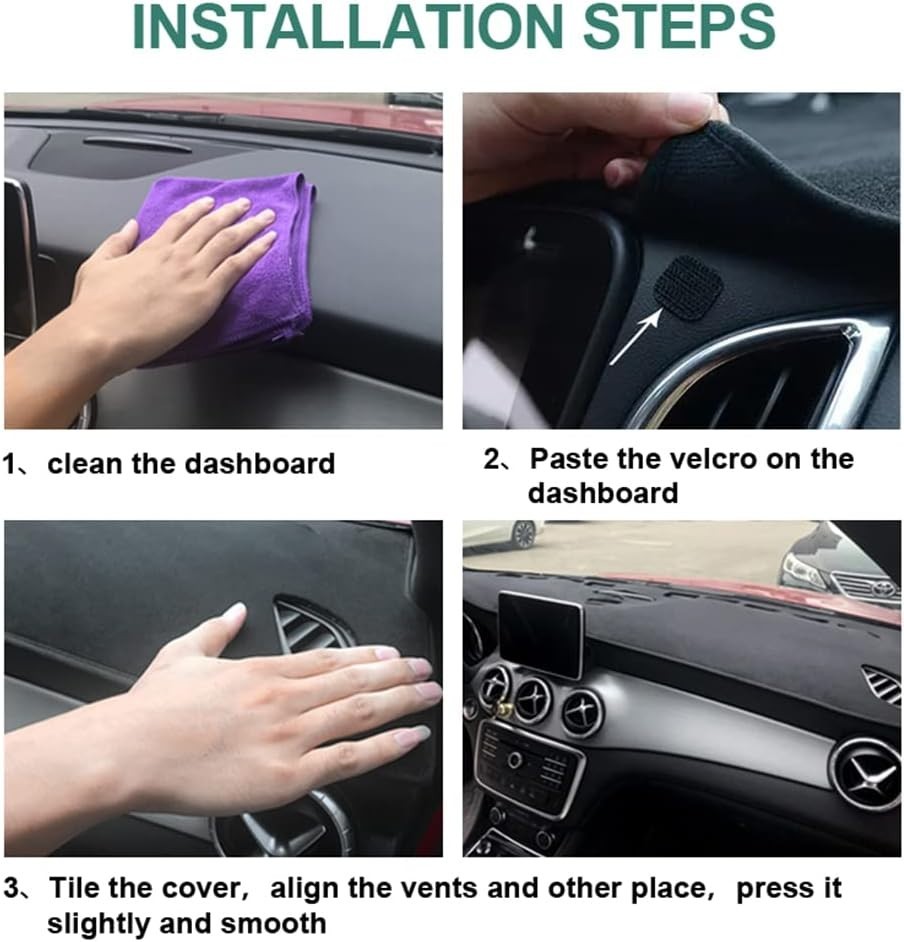 INSTALLATION STEPS

1、clean the dashboard

2、Paste the velcro on the dashboard

3、Tile the cover, align the vents and other place, press it slightly and smooth