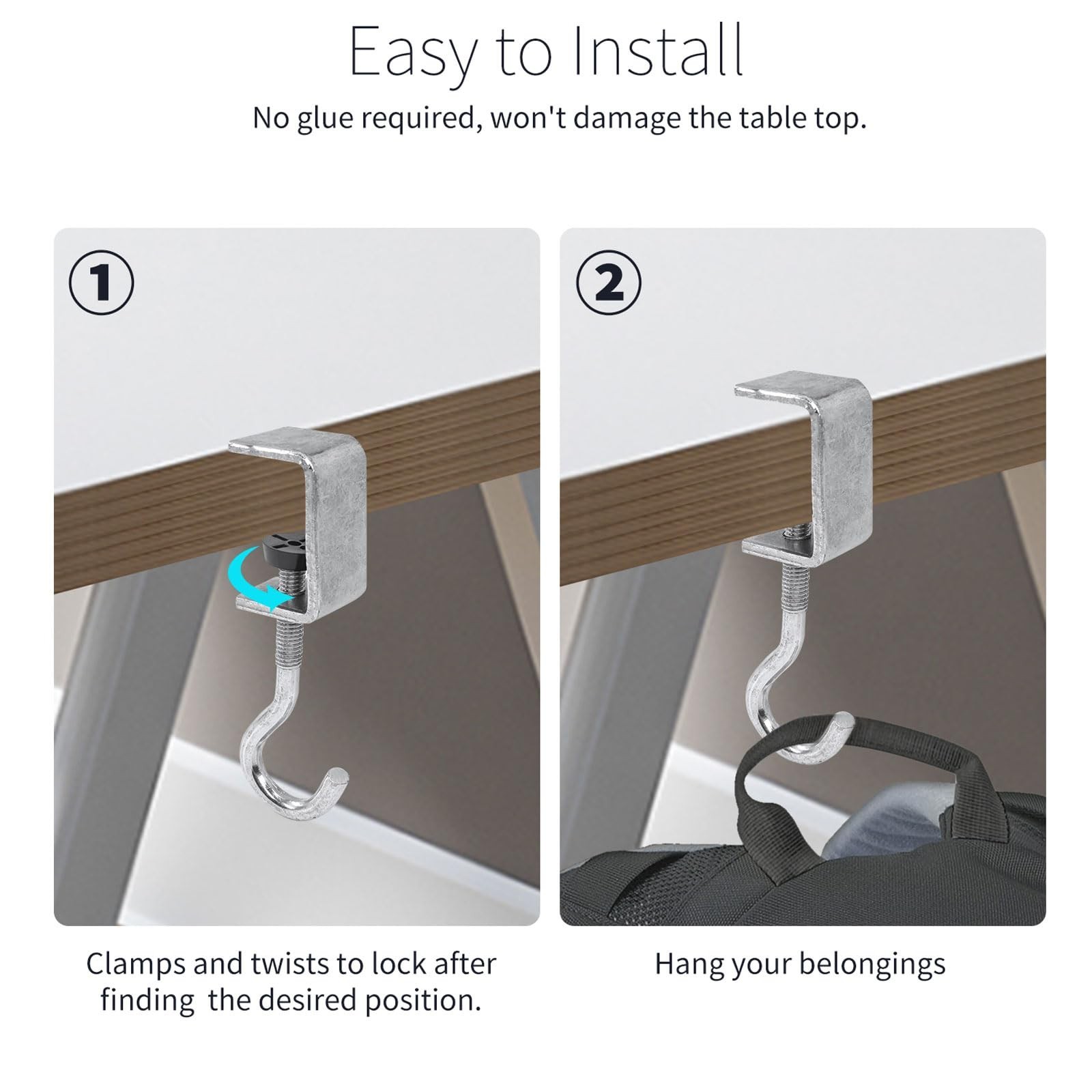 Easy to Install

No glue required, won't damage the table top.

①

Clamps and twists to lock after finding the desired position.

②

Hang your belongings