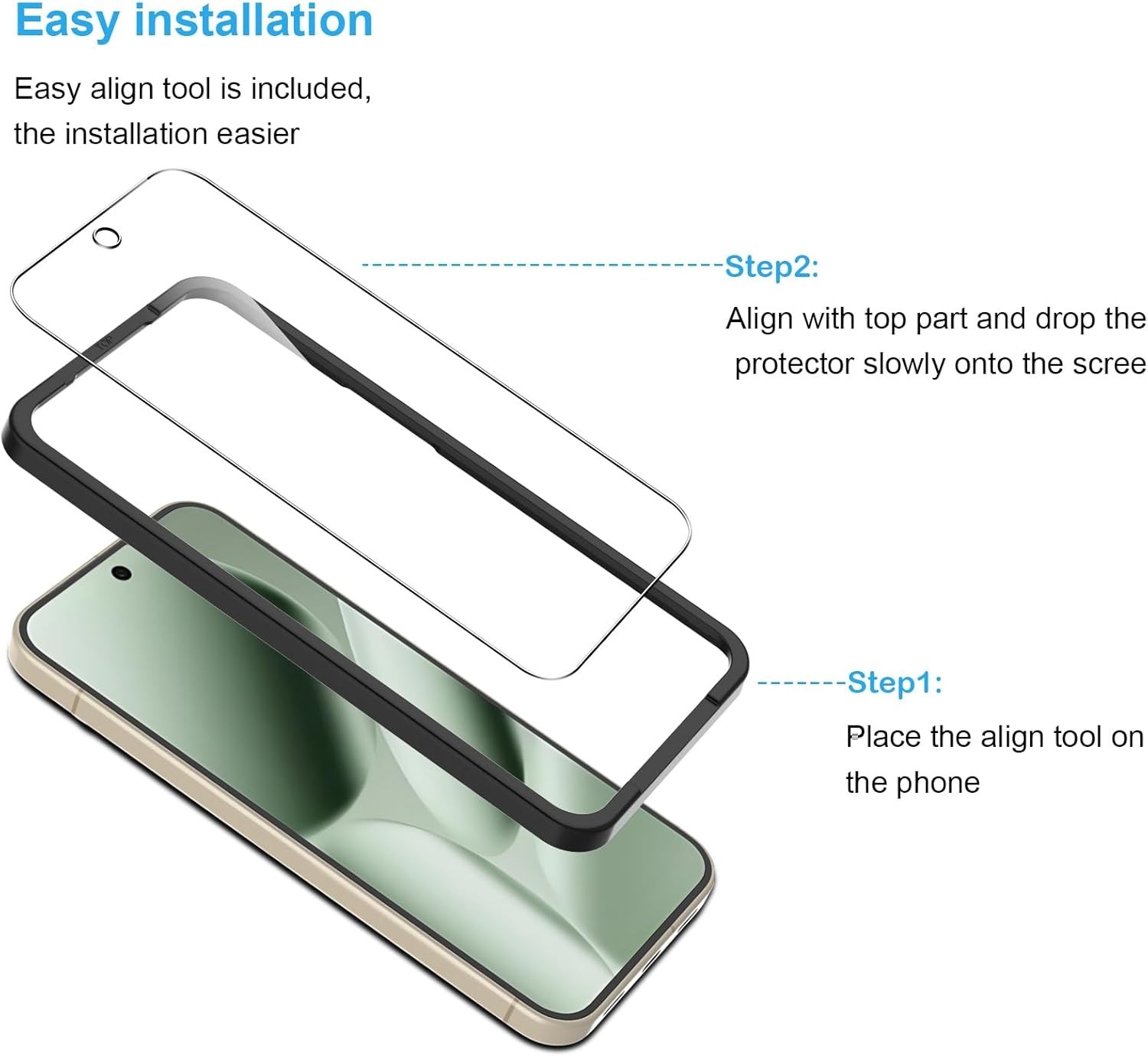 Easy installation

Easy align tool is included, the installation easier

Step2:

Align with top part and drop the protector slowly onto the scree

TOP

Step1:

Place the align tool on the phone