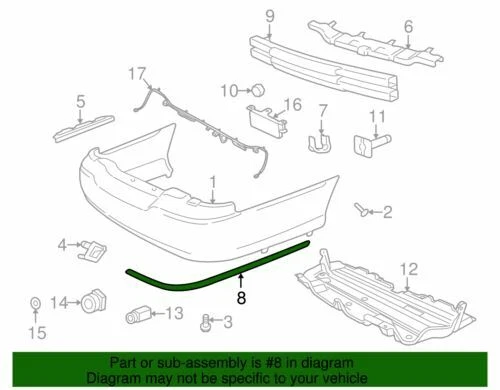 9
6
17
10
16
5
7
11
1
2
4
12
8
14
13
3
15

Part or sub-assembly is #8 in diagram
Diagram may not be specific to your vehicle