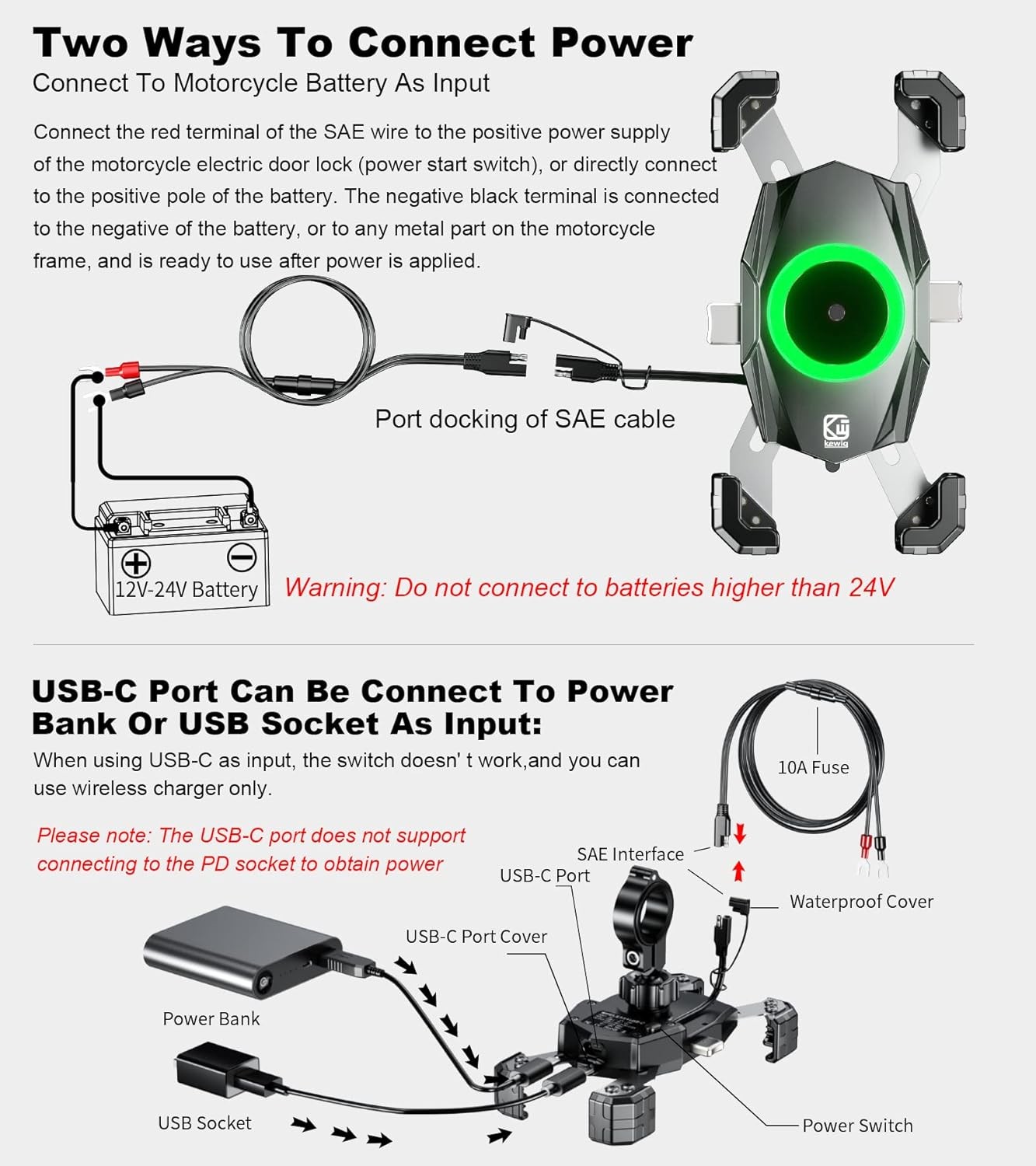 Two Ways To Connect Power

Connect To Motorcycle Battery As Input

Connect the red terminal of the SAE wire to the positive power supply of the motorcycle electric door lock (power start switch), or directly connect to the positive pole of the battery. The negative black terminal is connected to the negative of the battery, or to any metal part on the motorcycle frame, and is ready to use after power is applied.

Port docking of SAE cable

kewig

12V-24V Battery

Warning: Do not connect to batteries higher than 24V

USB-C Port Can Be Connect To Power Bank Or USB Socket As Input:

When using USB-C as input, the switch doesn' t work,and you can use wireless charger only.

Please note: The USB-C port does not support connecting to the PD socket to obtain power

10A Fuse

SAE Interface

USB-C Port

Waterproof Cover

USB-C Port Cover

Power Bank

USB Socket

Power Switch