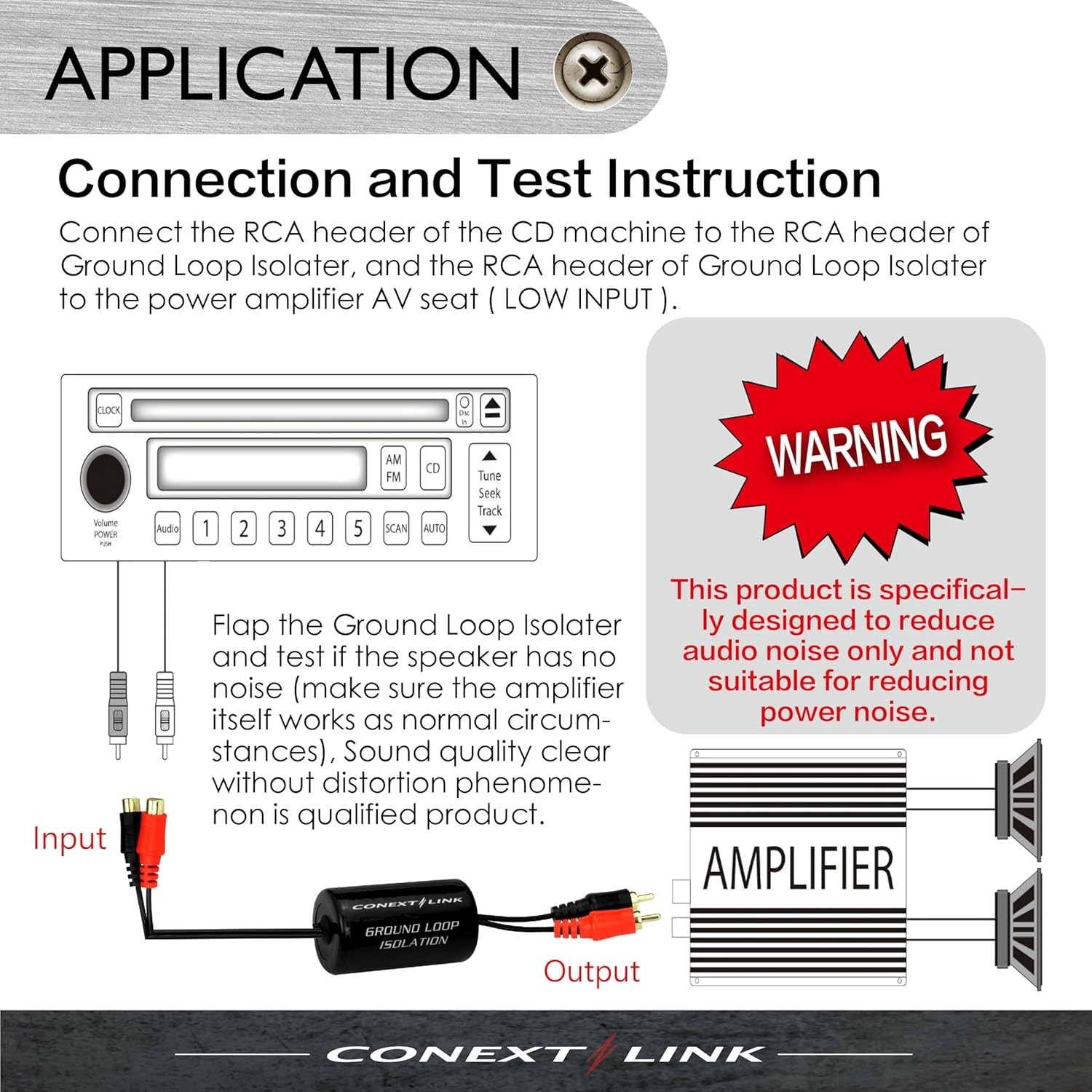 APPLICATION

Connection and Test Instruction

Connect the RCA header of the CD machine to the RCA header of Ground Loop Isolater, and the RCA header of Ground Loop Isolater to the power amplifier AV seat ( LOW INPUT ).

CLOCK
Disc In
AM FM
CD
Tune Seek Track
Volume POWER PUSH
Audio 1 2 3 4 5 SCAN AUTO

WARNING

This product is specifically designed to reduce audio noise only and not suitable for reducing power noise.

Flap the Ground Loop Isolater and test if the speaker has no noise (make sure the amplifier itself works as normal circumstances), Sound quality clear without distortion phenomenon is qualified product.

Input

CONEXT LINK
GROUND LOOP ISOLATION

Output

AMPLIFIER

CONEXT LINK