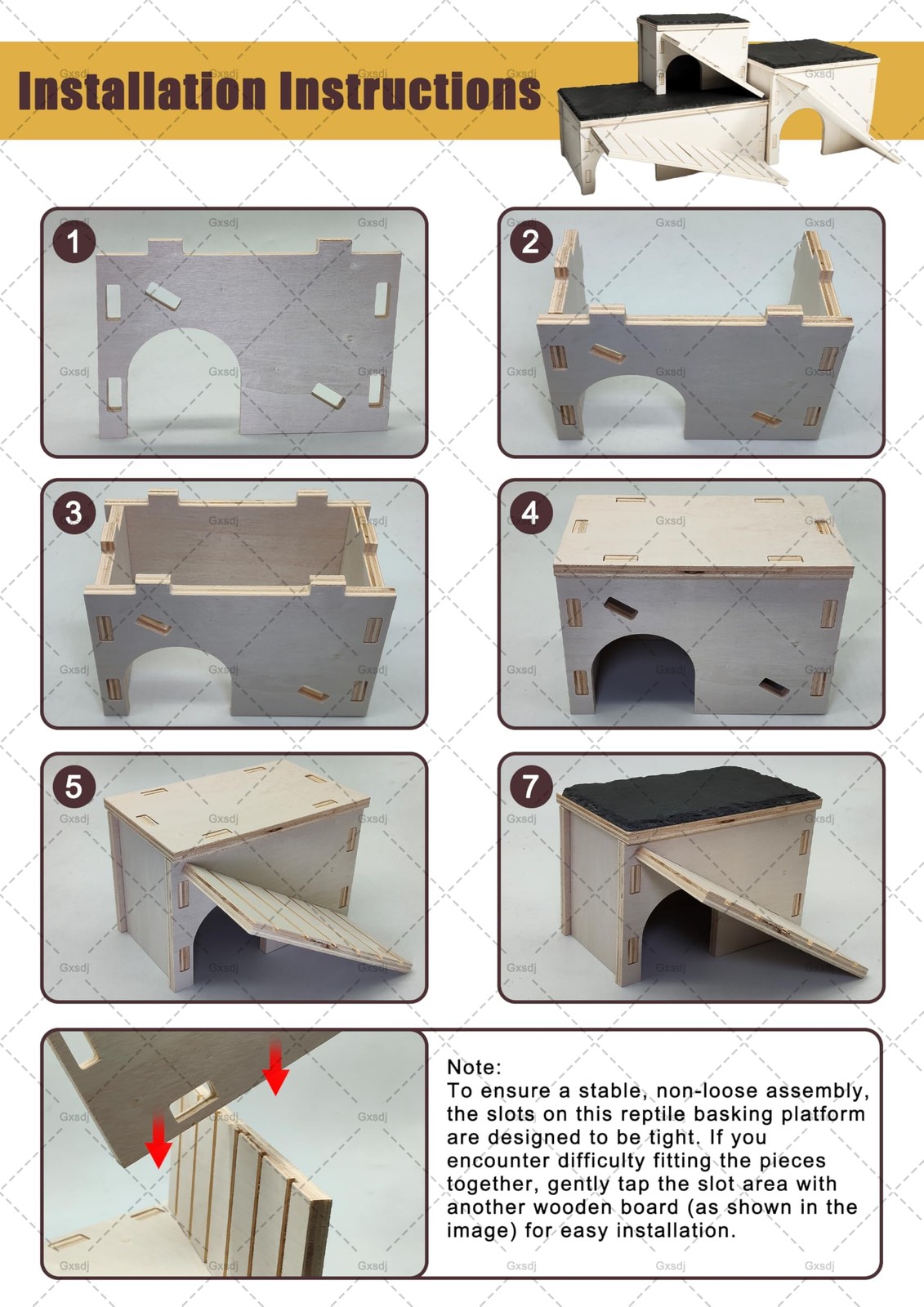 Installation Instructions

Gxsdj

1

2

3

4

5

7

Note:
To ensure a stable, non-loose assembly, the slots on this reptile basking platform are designed to be tight. If you encounter difficulty fitting the pieces together, gently tap the slot area with another wooden board (as shown in the image) for easy installation.