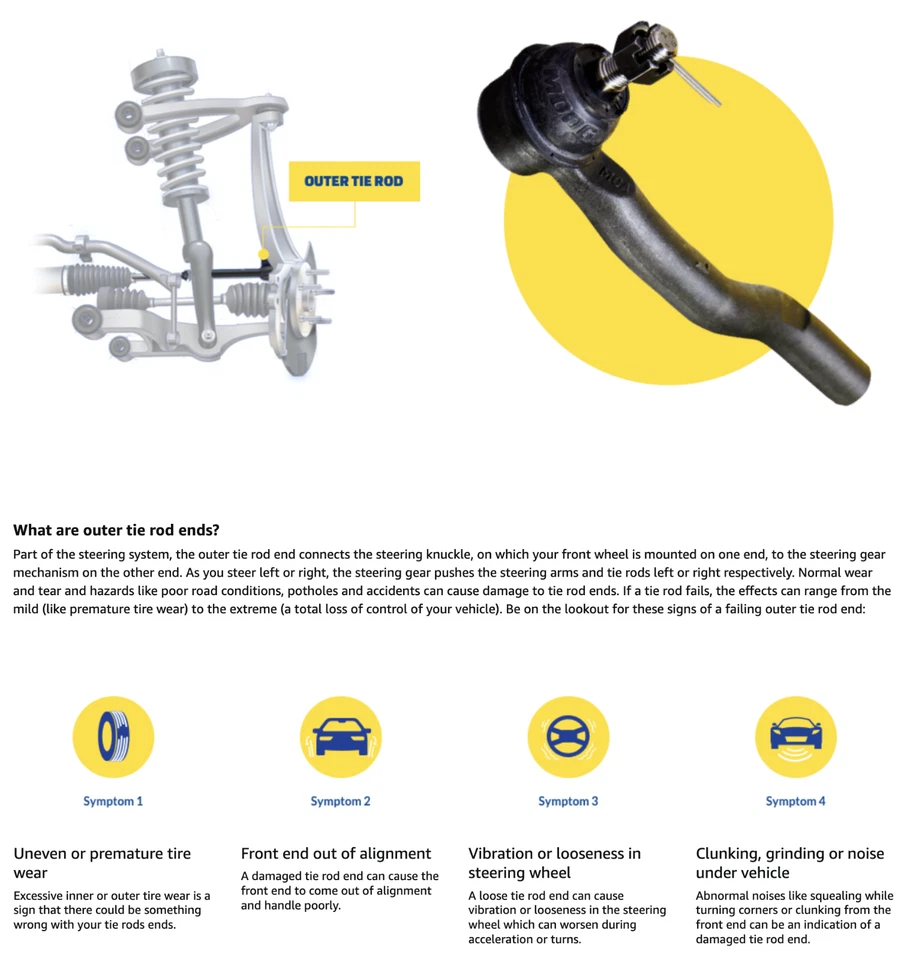 OUTER TIE ROD

What are outer tie rod ends?

Part of the steering system, the outer tie rod end connects the steering knuckle, on which your front wheel is mounted on one end, to the steering gear mechanism on the other end. As you steer left or right, the steering gear pushes the steering arms and tie rods left or right respectively. Normal wear and tear and hazards like poor road conditions, potholes and accidents can cause damage to tie rod ends. If a tie rod fails, the effects can range from the mild (like premature tire wear) to the extreme (a total loss of control of your vehicle). Be on the lookout for these signs of a failing outer tie rod end:

Symptom 1

Uneven or premature tire wear

Excessive inner or outer tire wear is a sign that there could be something wrong with your tie rods ends.

Symptom 2

Front end out of alignment

A damaged tie rod end can cause the front end to come out of alignment and handle poorly.

Symptom 3

Vibration or looseness in steering wheel

A loose tie rod end can cause vibration or looseness in the steering wheel which can worsen during acceleration or turns.

Symptom 4

Clunking, grinding or noise under vehicle

Abnormal noises like squealing while turning corners or clunking from the front end can be an indication of a damaged tie rod end.