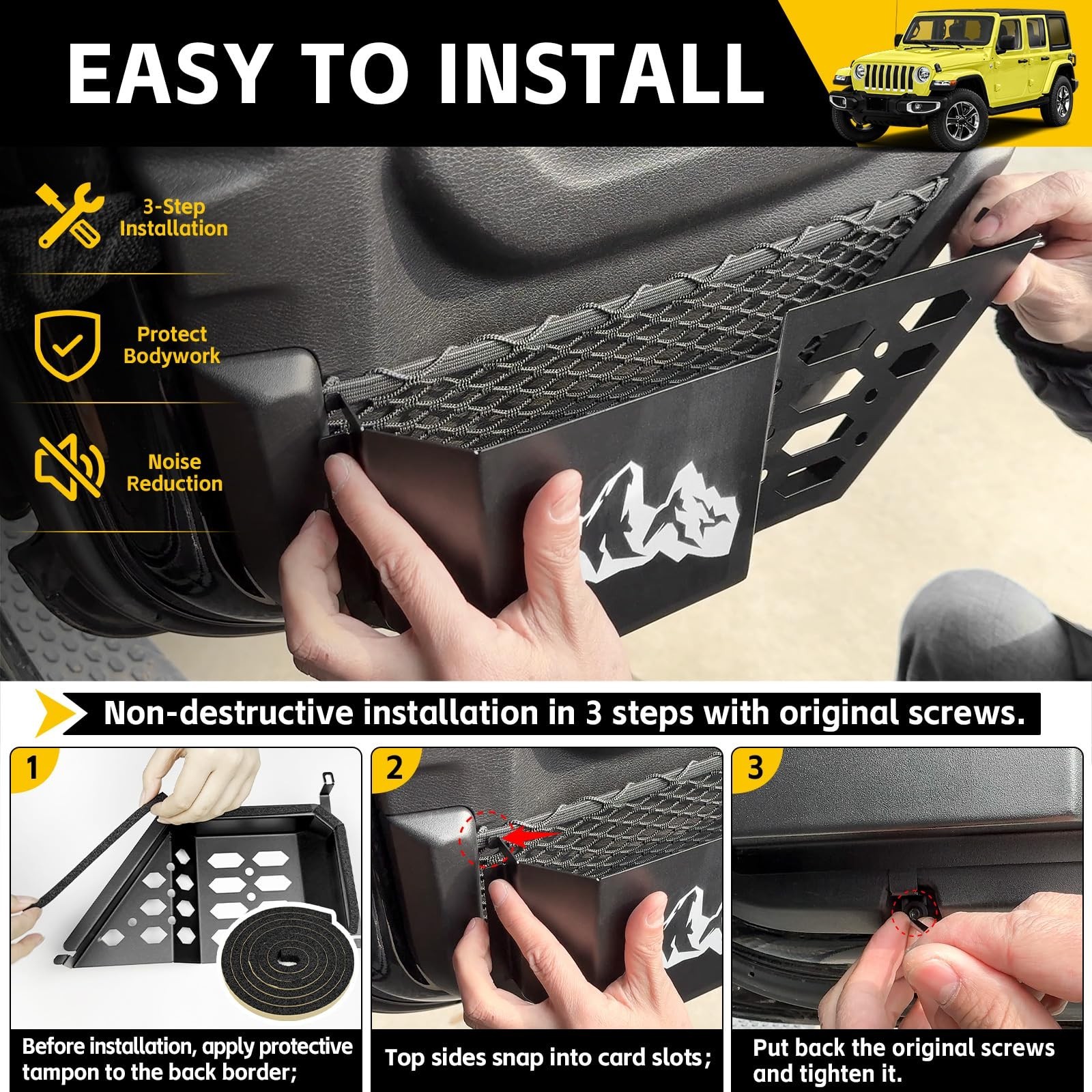 EASY TO INSTALL

3-Step Installation

Protect Bodywork

Noise Reduction

Non-destructive installation in 3 steps with original screws.

1

Before installation, apply protective tampon to the back border;

2

Top sides snap into card slots;

3

Put back the original screws and tighten it.