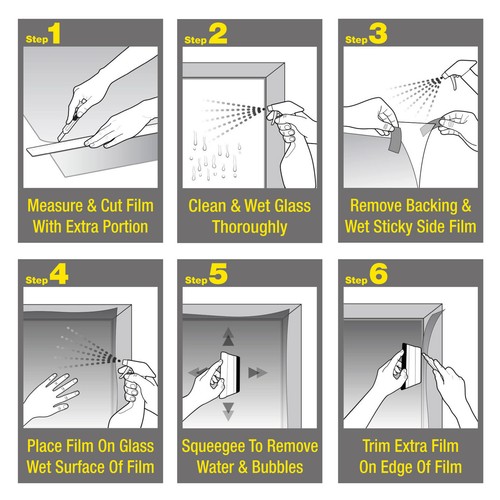 Step 1
Measure & Cut Film With Extra Portion

Step 2
Clean & Wet Glass Thoroughly

Step 3
Remove Backing & Wet Sticky Side Film

Step 4
Place Film On Glass Wet Surface Of Film

Step 5
Squeegee To Remove Water & Bubbles

Step 6
Trim Extra Film On Edge Of Film