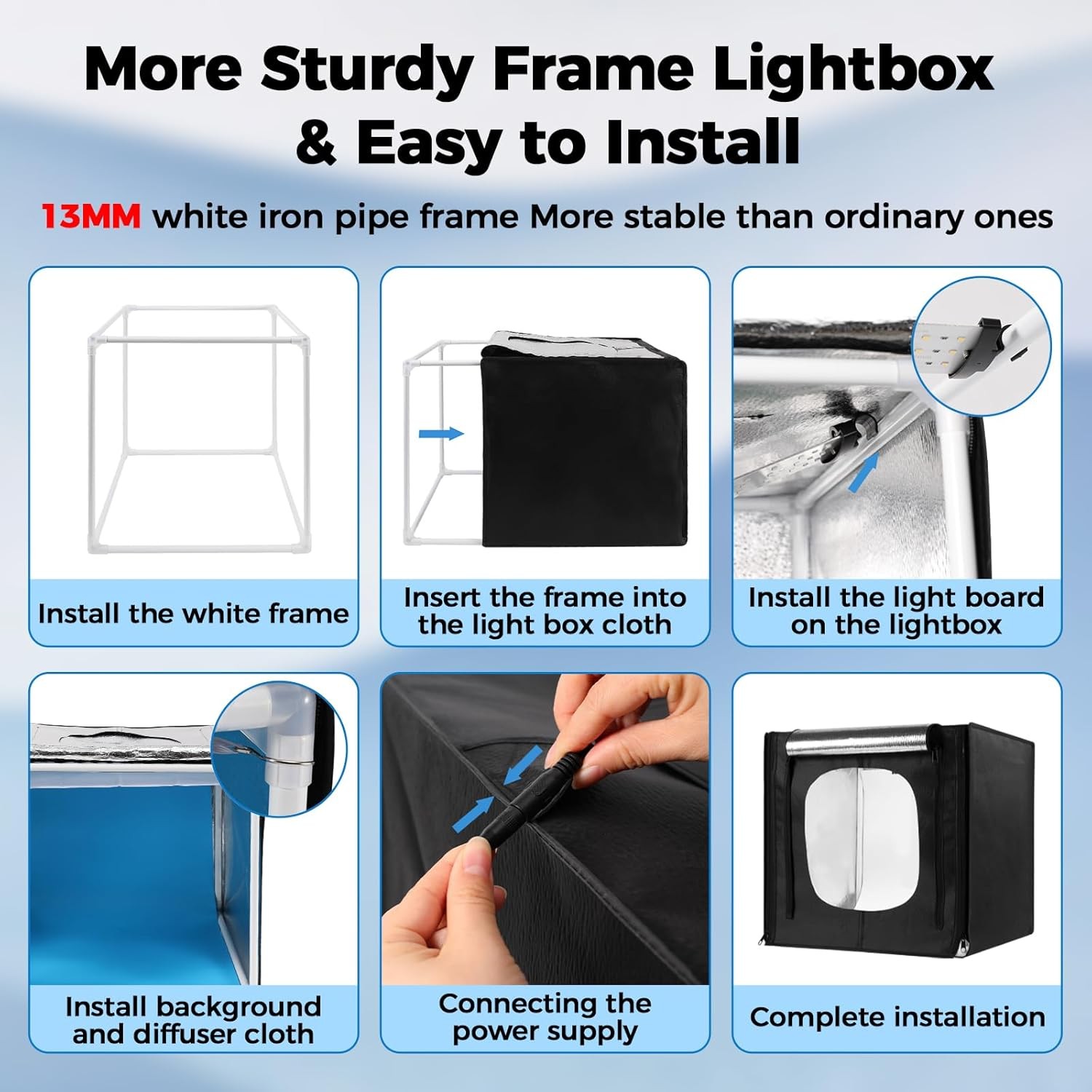 More Sturdy Frame Lightbox & Easy to Install

13MM white iron pipe frame More stable than ordinary ones

Install the white frame

Insert the frame into the light box cloth

Install the light board on the lightbox

Install background and diffuser cloth

Connecting the power supply

Complete installation