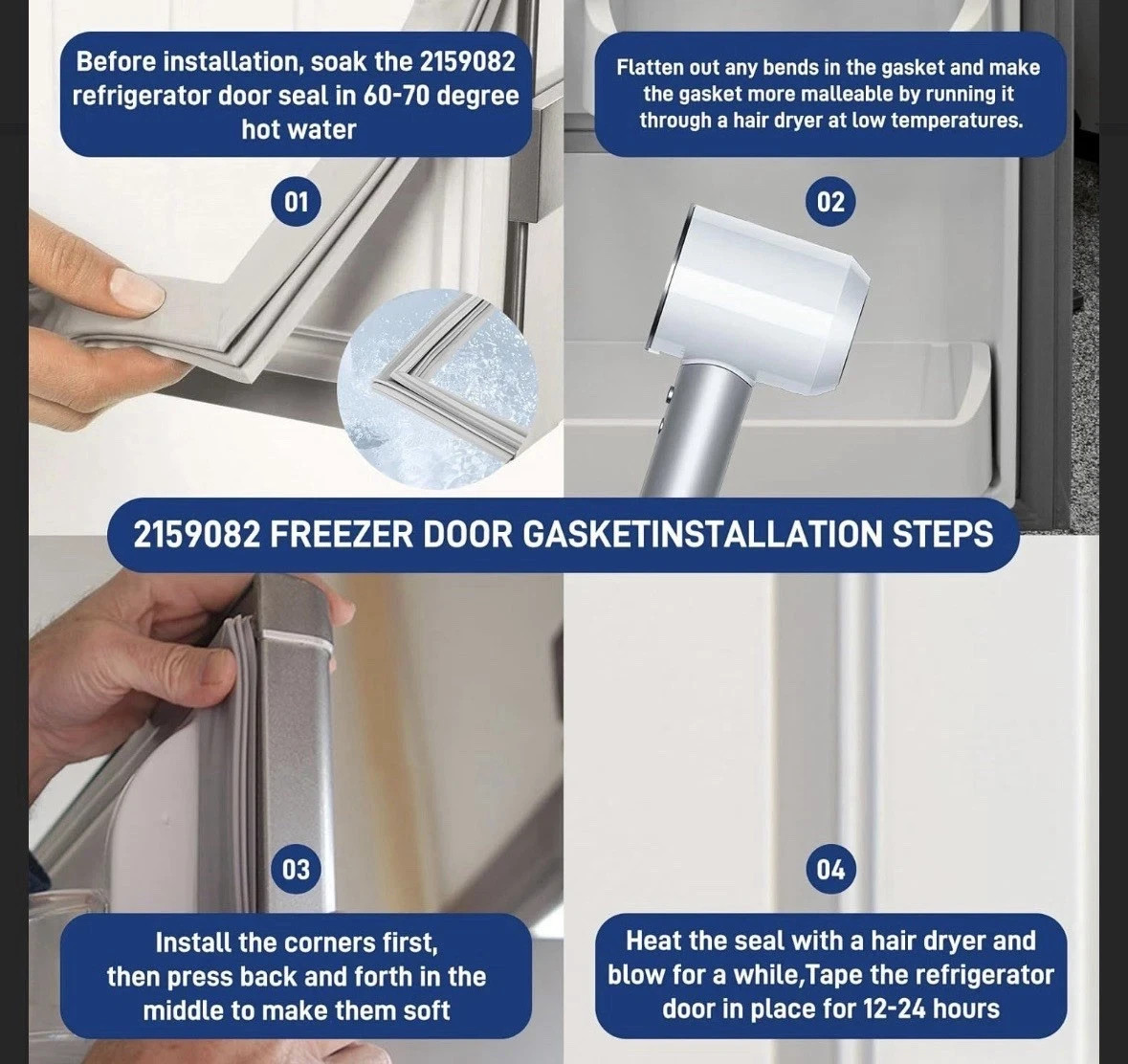 Before installation, soak the 2159082 refrigerator door seal in 60-70 degree hot water

01

Flatten out any bends in the gasket and make the gasket more malleable by running it through a hair dryer at low temperatures.

02

2159082 FREEZER DOOR GASKETINSTALLATION STEPS

03

Install the corners first, then press back and forth in the middle to make them soft

04

Heat the seal with a hair dryer and blow for a while,Tape the refrigerator door in place for 12-24 hours