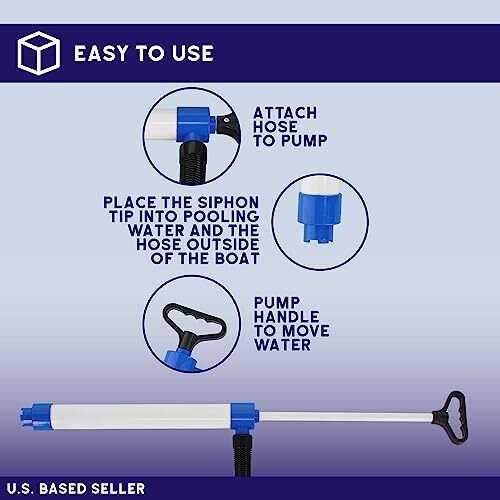 EASY TO USE

ATTACH HOSE TO PUMP

PLACE THE SIPHON TIP INTO POOLING WATER AND THE HOSE OUTSIDE OF THE BOAT

PUMP HANDLE TO MOVE WATER

U.S. BASED SELLER