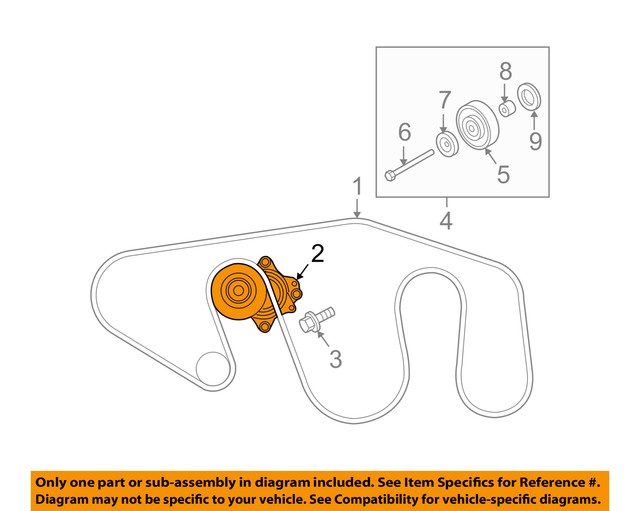 8
7
6
9
5
1
4
2
3

Only one part or sub-assembly in diagram included. See Item Specifics for Reference #.
Diagram may not be specific to your vehicle. See Compatibility for vehicle-specific diagrams.