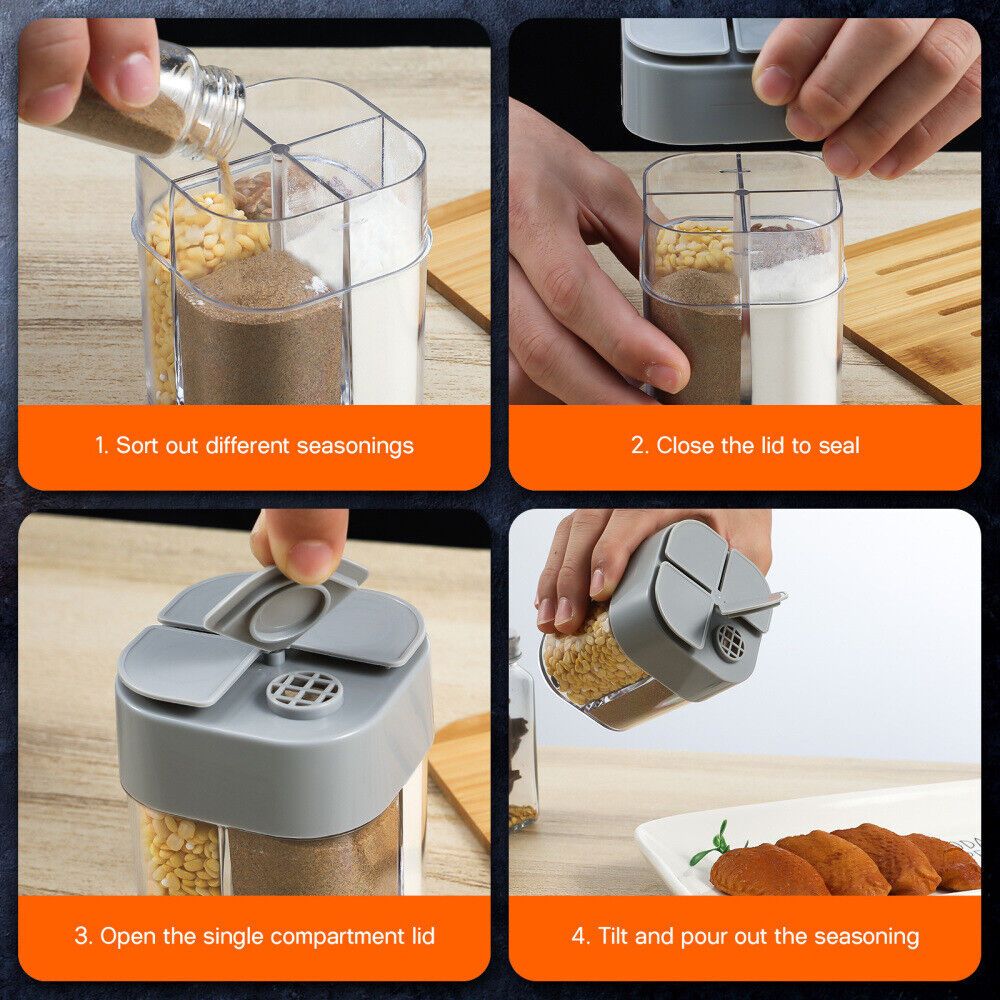 1. Sort out different seasonings

2. Close the lid to seal

3. Open the single compartment lid

4. Tilt and pour out the seasoning