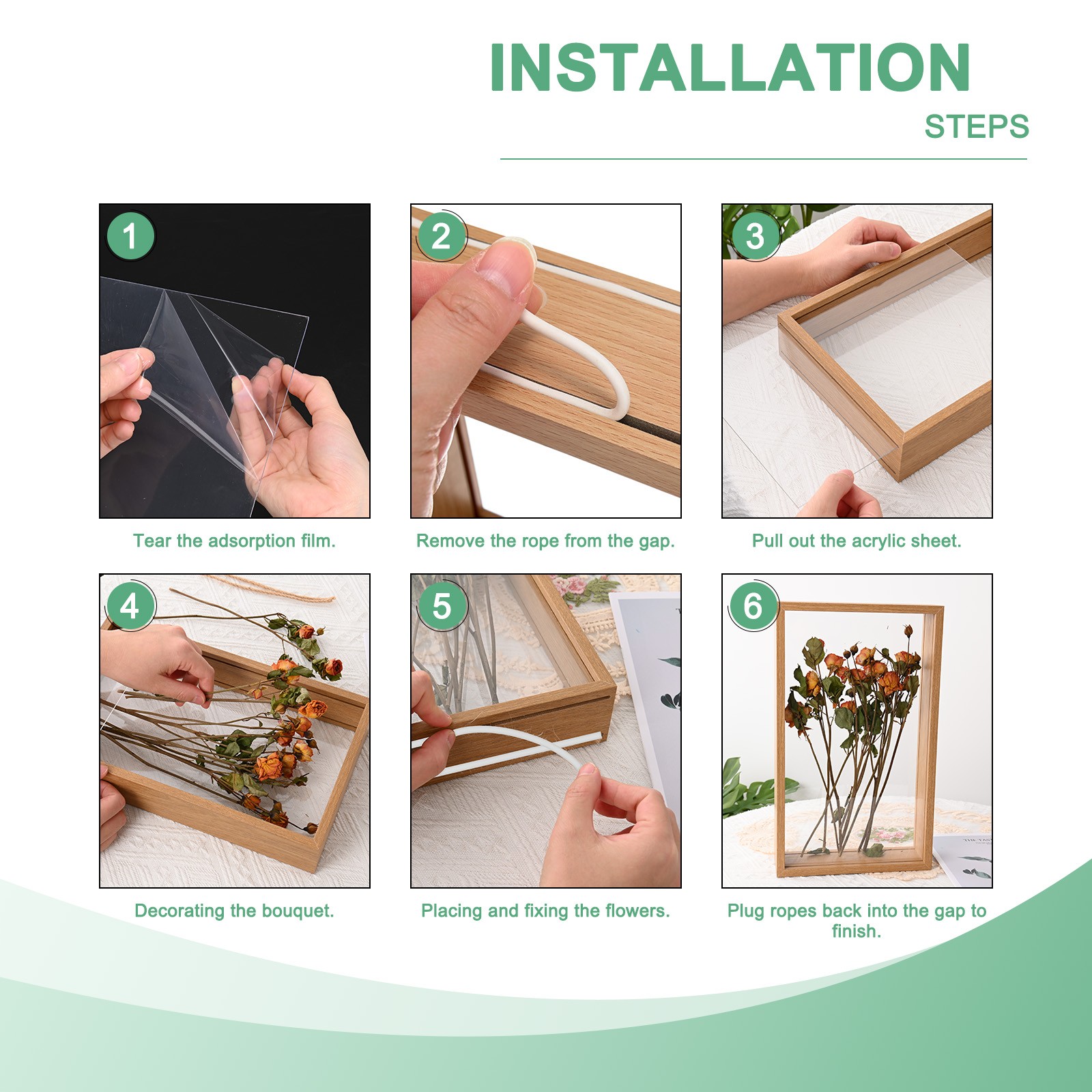 INSTALLATION
STEPS

1
Tear the adsorption film.

2
Remove the rope from the gap.

3
Pull out the acrylic sheet.

4
Decorating the bouquet.

5
Placing and fixing the flowers.

6
Plug ropes back into the gap to finish.