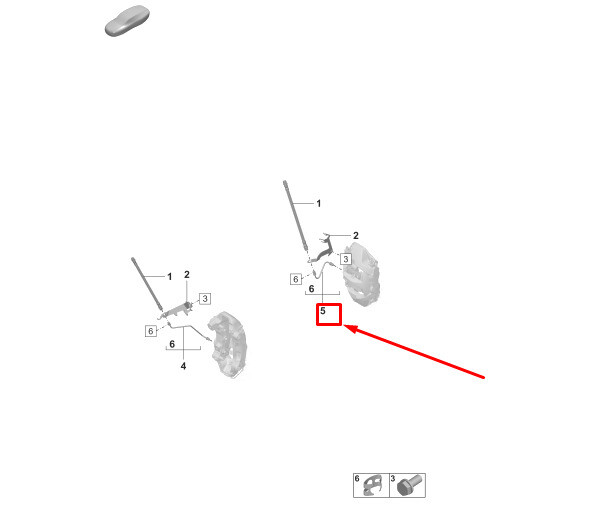 1
2
3
6
6
5
1
2
3
6
6
4
6
3