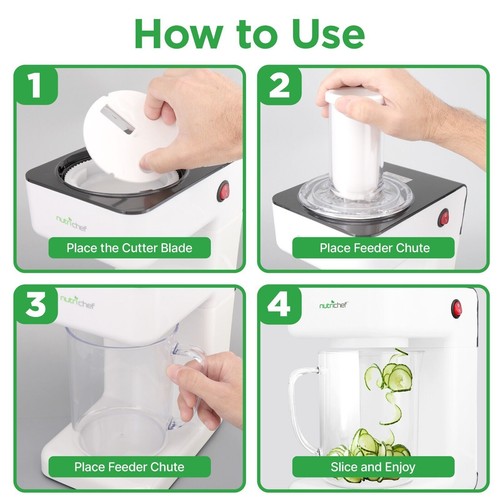 How to Use

1

nutrichef

Place the Cutter Blade

2

Place Feeder Chute

3

nutrichef

Place Feeder Chute

4

nutrichef

Slice and Enjoy