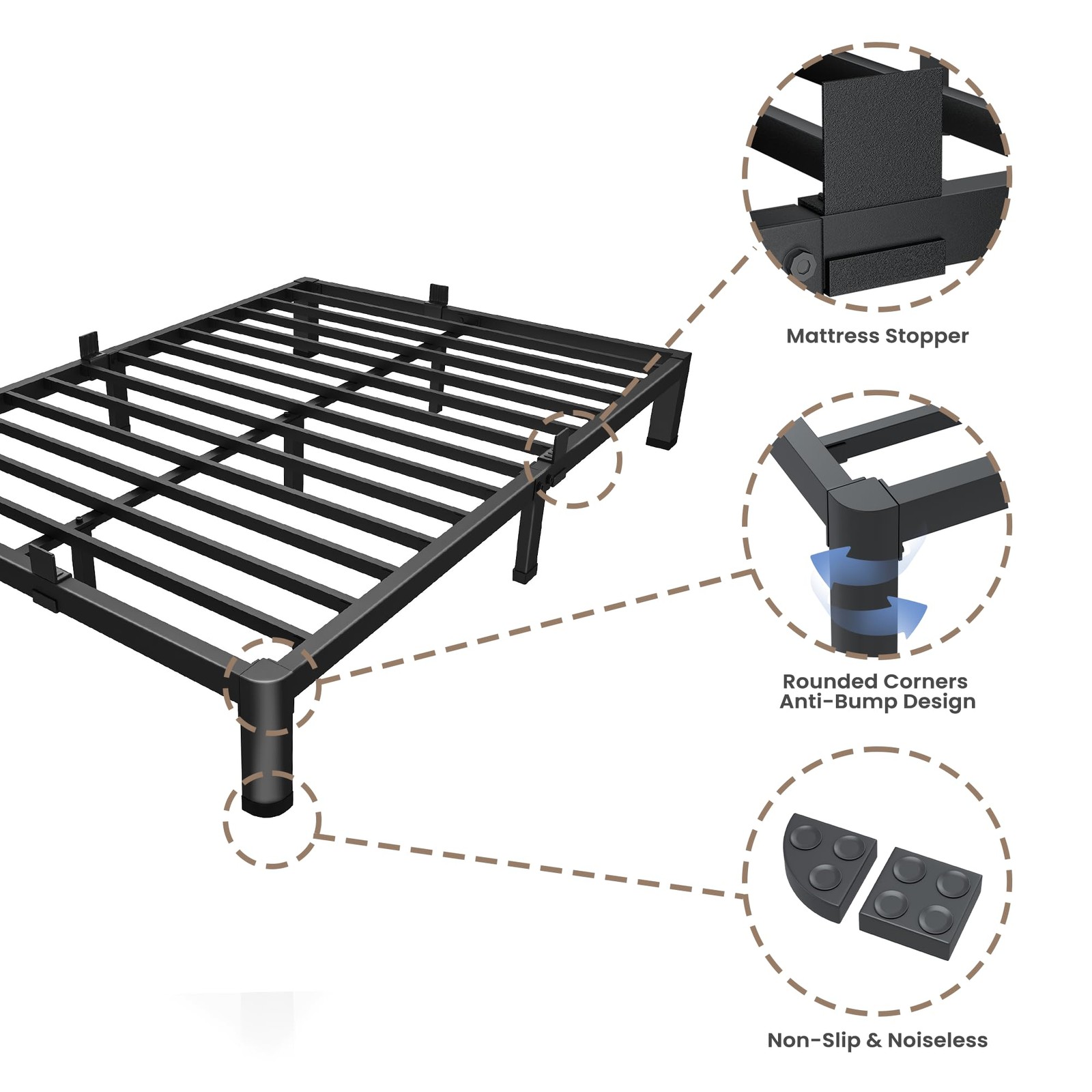 Mattress Stopper

Rounded Corners
Anti-Bump Design

Non-Slip & Noiseless