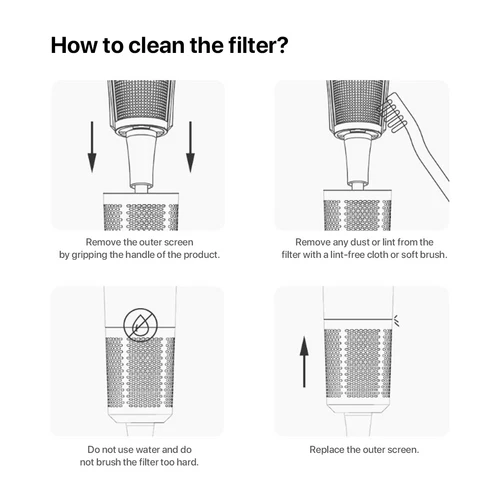 How to clean the filter?

Remove the outer screen by gripping the handle of the product.

Remove any dust or lint from the filter with a lint-free cloth or soft brush.

Do not use water and do not brush the filter too hard.

Replace the outer screen.