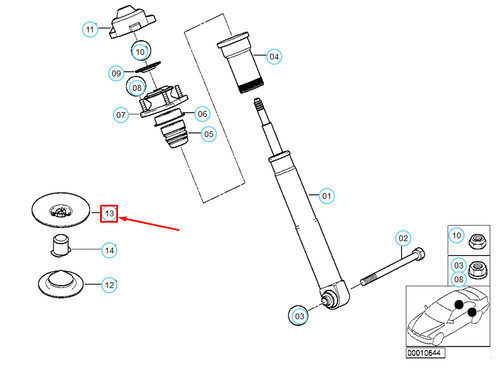 11
10
09
08
07
06
05
04
01
13
14
12
02
03
10
03
08
00010644