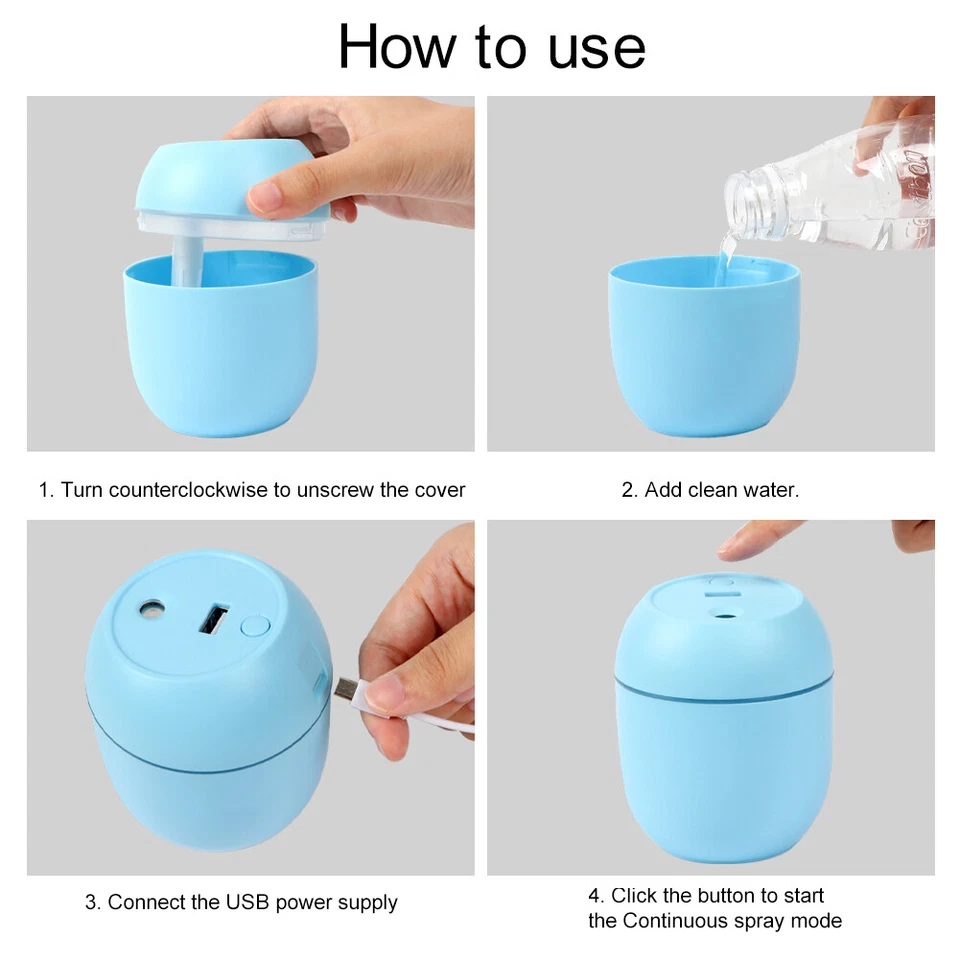 How to use

1. Turn counterclockwise to unscrew the cover

2. Add clean water.

3. Connect the USB power supply

4. Click the button to start the Continuous spray mode