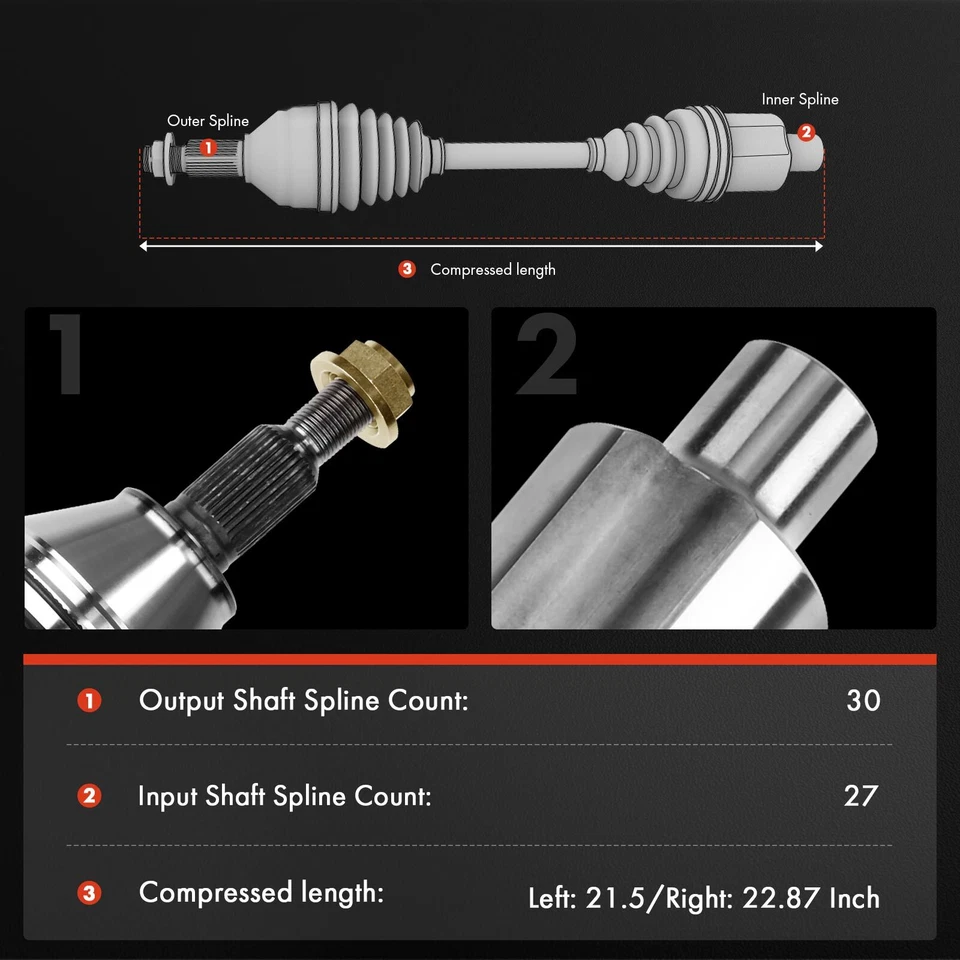 Outer Spline
1
Inner Spline
2
3 Compressed length

1

2

| | | |
|---|---|---|
| 1 | Output Shaft Spline Count: | 30 |
| 2 | Input Shaft Spline Count: | 27 |
| 3 | Compressed length: | Left: 21.5/Right: 22.87 Inch |