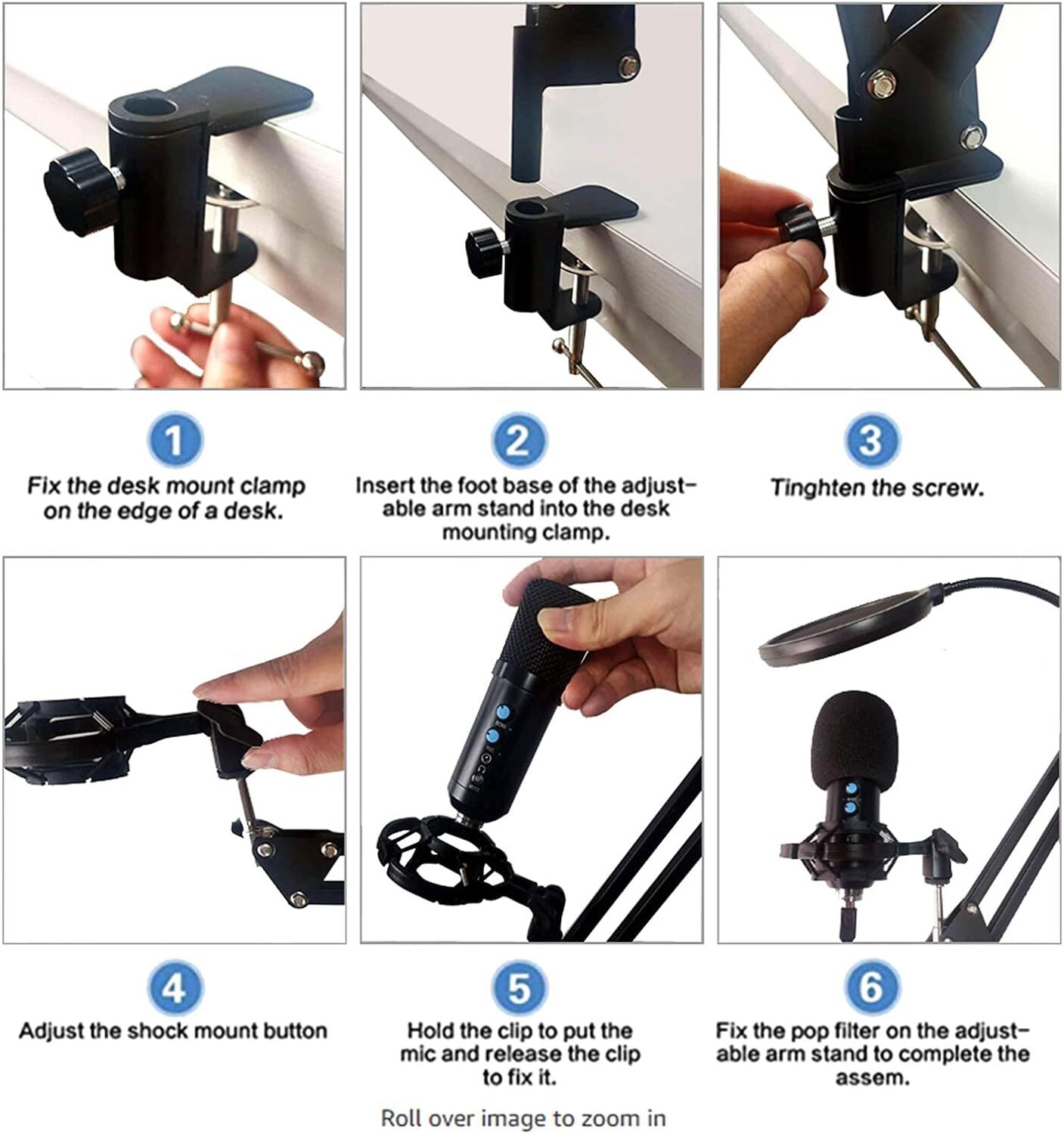 1
Fix the desk mount clamp on the edge of a desk.

2
Insert the foot base of the adjustable arm stand into the desk mounting clamp.

3
Tinghten the screw.

4
Adjust the shock mount button

5
Hold the clip to put the mic and release the clip to fix it.

6
Fix the pop filter on the adjustable arm stand to complete the assem.

Roll over image to zoom in