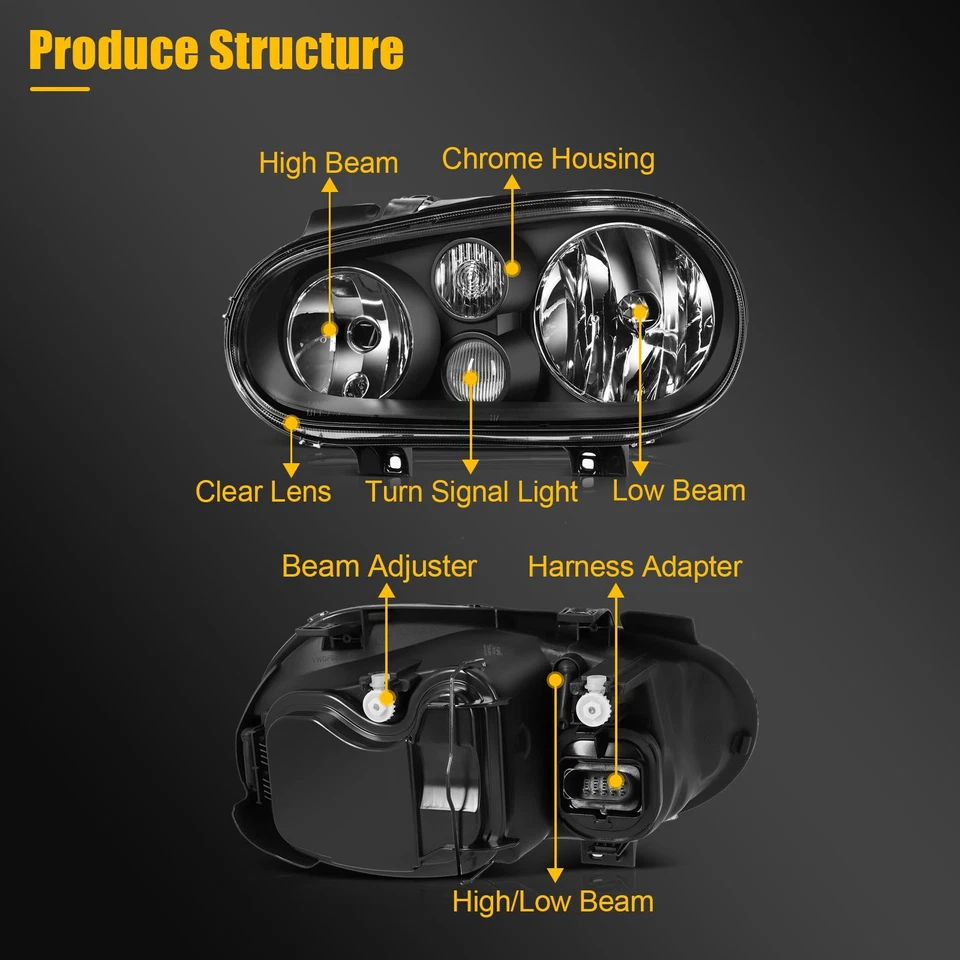 Produce Structure

High Beam

Chrome Housing

Clear Lens

Turn Signal Light

Low Beam

Beam Adjuster

Harness Adapter

High/Low Beam