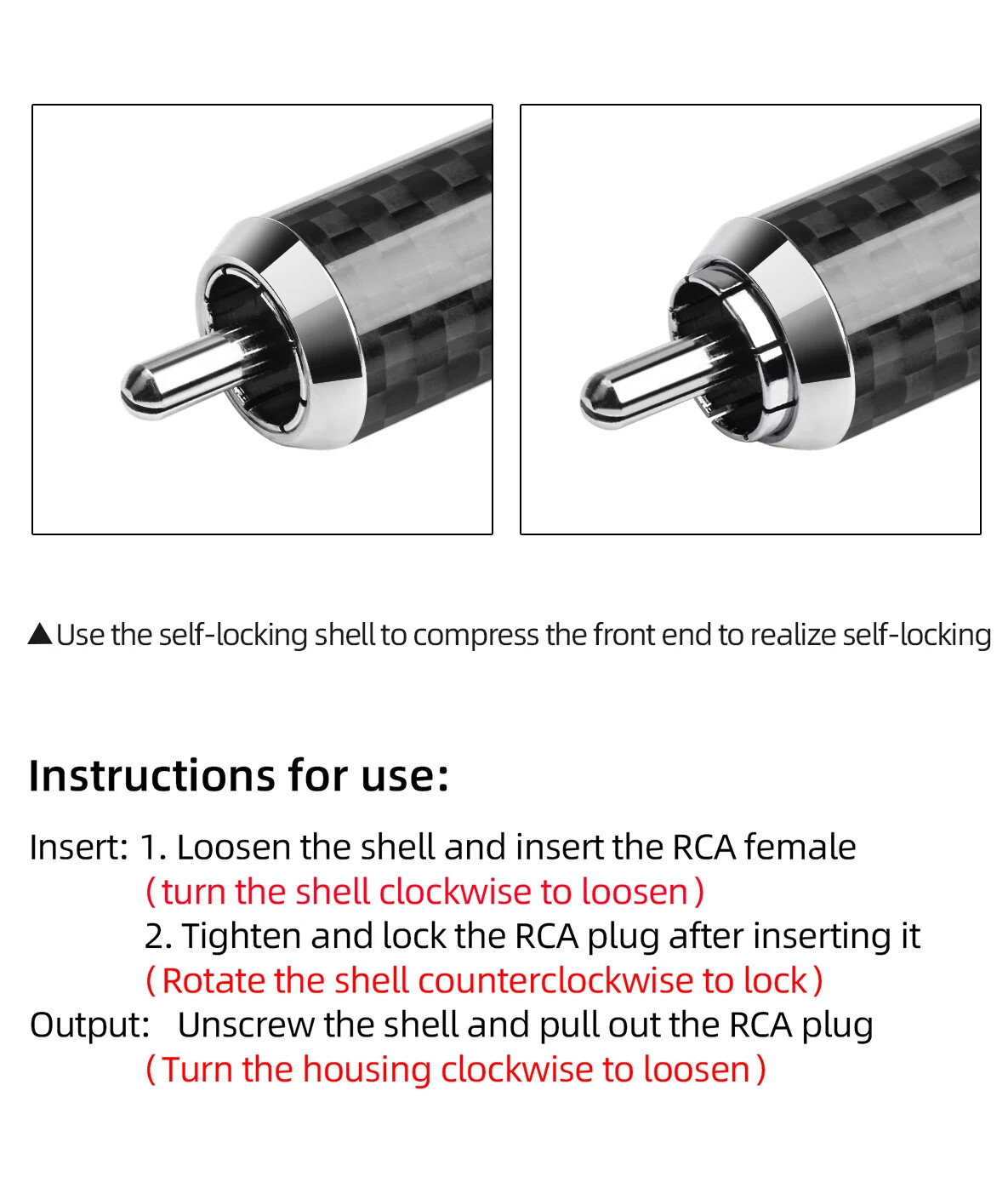 ▲Use the self-locking shell to compress the front end to realize self-locking

Instructions for use:

Insert: 1. Loosen the shell and insert the RCA female
（turn the shell clockwise to loosen）
2. Tighten and lock the RCA plug after inserting it
（Rotate the shell counterclockwise to lock）
Output: Unscrew the shell and pull out the RCA plug
（Turn the housing clockwise to loosen）