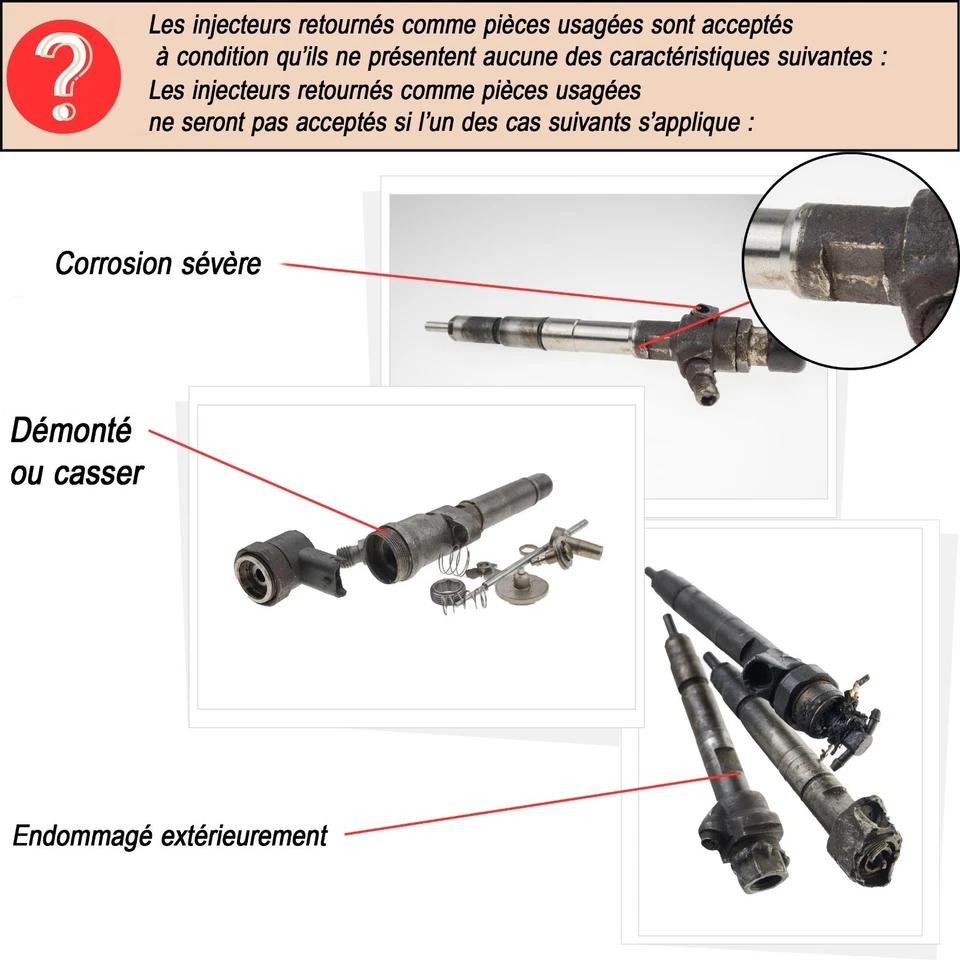 ?

Les injecteurs retournés comme pièces usagées sont acceptés à condition qu'ils ne présentent aucune des caractéristiques suivantes :
Les injecteurs retournés comme pièces usagées ne seront pas acceptés si l'un des cas suivants s'applique :

Corrosion sévère

Démonté ou casser

Endommagé extérieurement