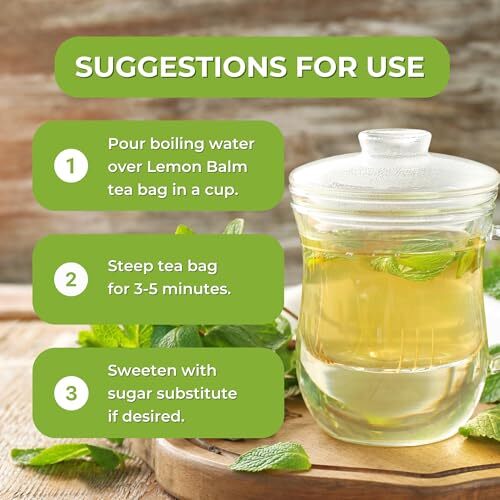 SUGGESTIONS FOR USE

1 Pour boiling water over Lemon Balm tea bag in a cup.

2 Steep tea bag for 3-5 minutes.

3 Sweeten with sugar substitute if desired.