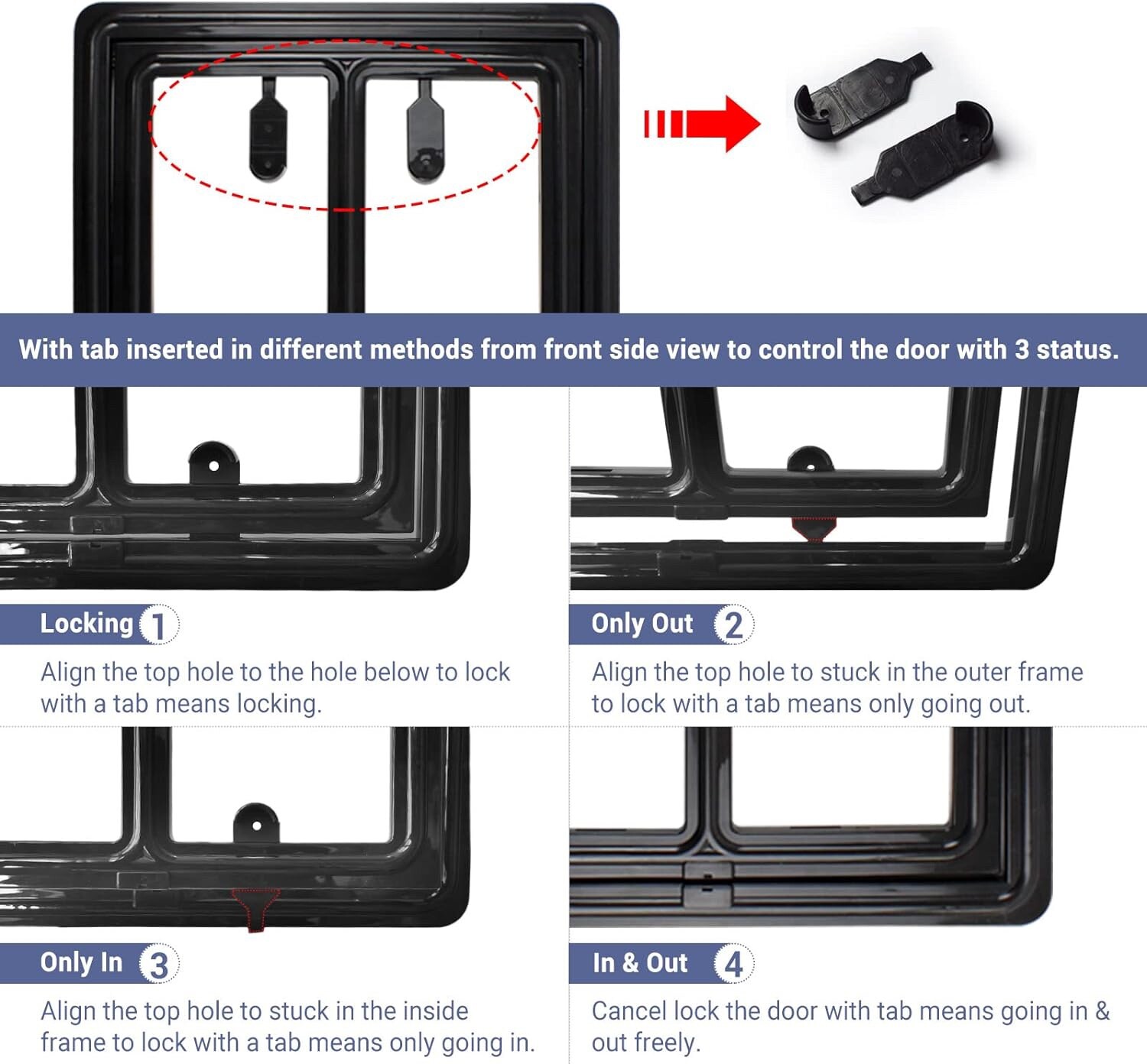 With tab inserted in different methods from front side view to control the door with 3 status.

Locking 1

Align the top hole to the hole below to lock with a tab means locking.

Only Out 2

Align the top hole to stuck in the outer frame to lock with a tab means only going out.

Only In 3

Align the top hole to stuck in the inside frame to lock with a tab means only going in.

In & Out 4

Cancel lock the door with tab means going in & out freely.