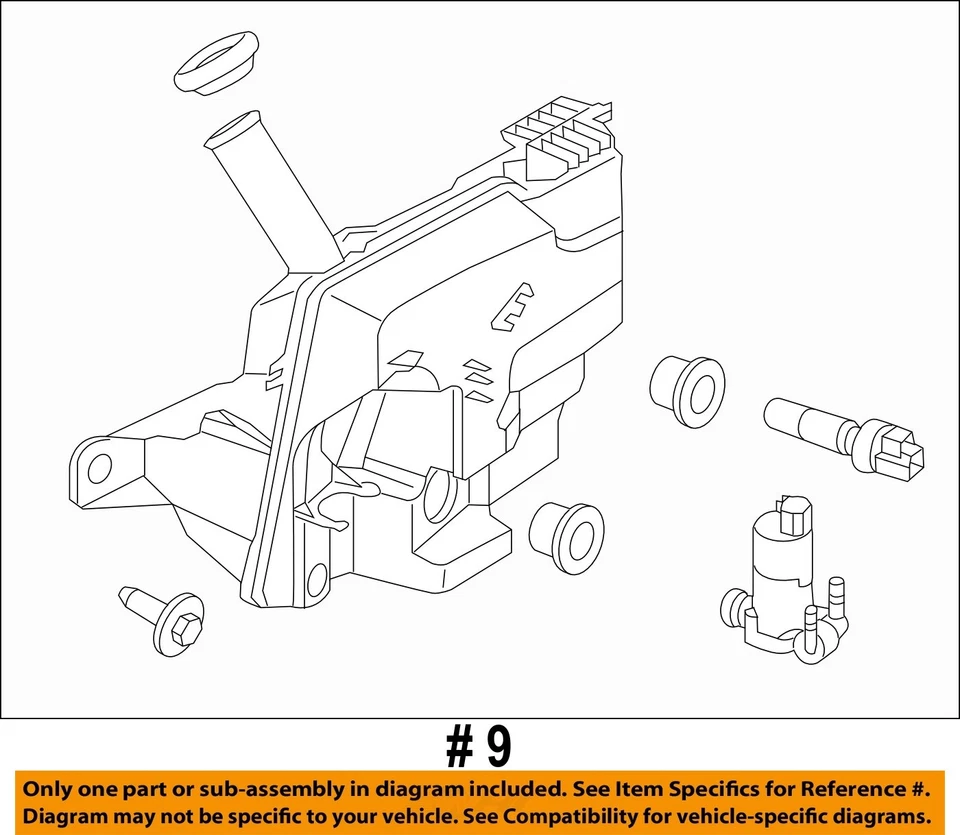 # 9

Only one part or sub-assembly in diagram included. See Item Specifics for Reference #. Diagram may not be specific to your vehicle. See Compatibility for vehicle-specific diagrams.