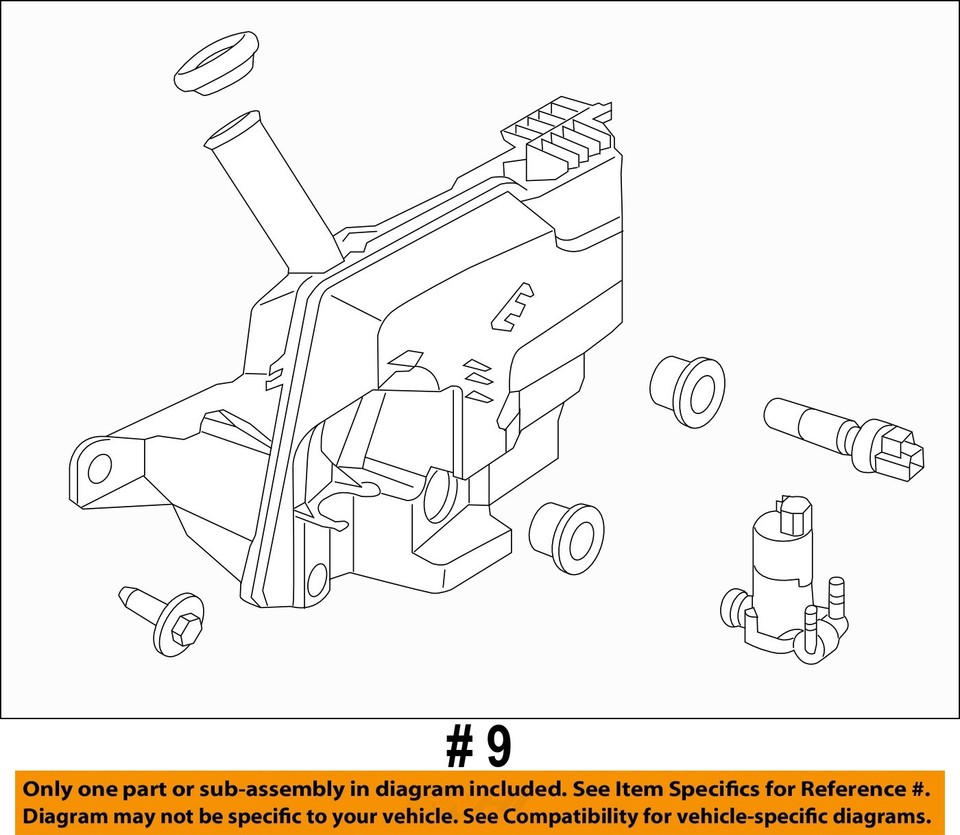 # 9

Only one part or sub-assembly in diagram included. See Item Specifics for Reference #. Diagram may not be specific to your vehicle. See Compatibility for vehicle-specific diagrams.