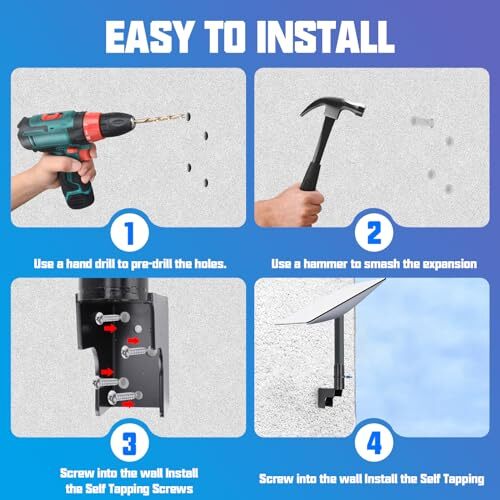 EASY TO INSTALL

1

Use a hand drill to pre-drill the holes.

2

Use a hammer to smash the expansion

3

Screw into the wall Install the Self Tapping Screws

4

Screw into the wall Install the Self Tapping