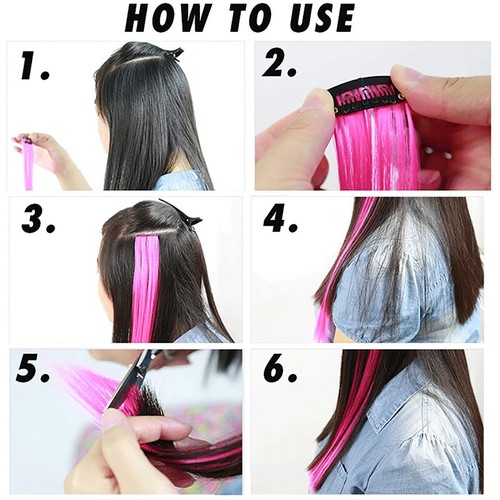 HOW TO USE

1.

2.

3.

4.

5.

6.