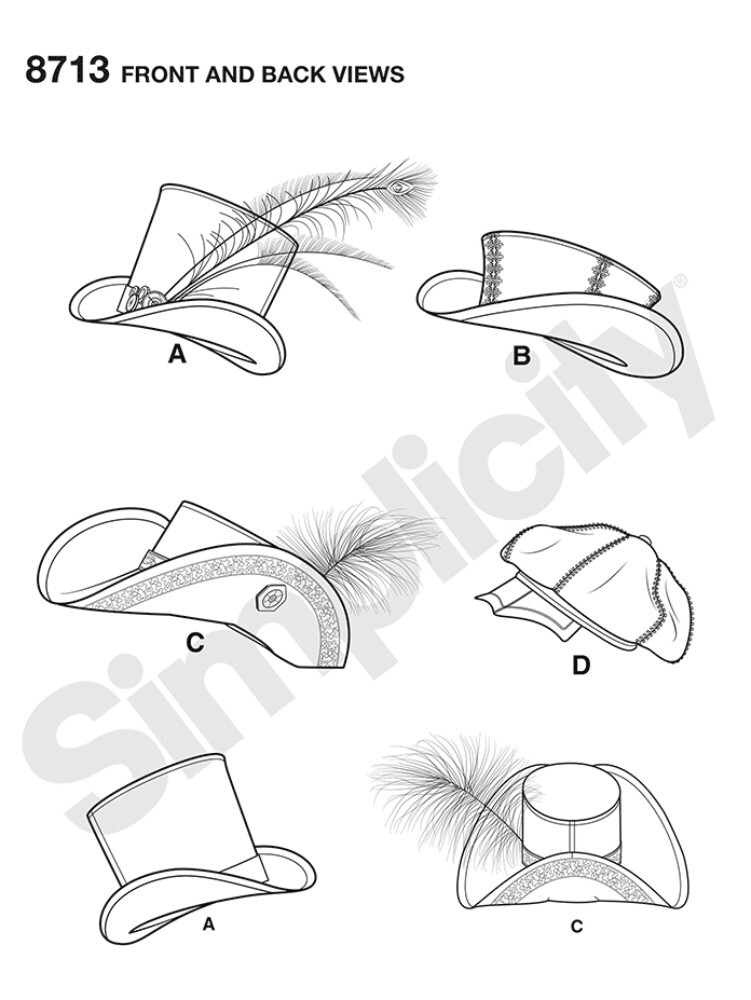 8713 FRONT AND BACK VIEWS

A

B

C

D

A

C

Simplicity®