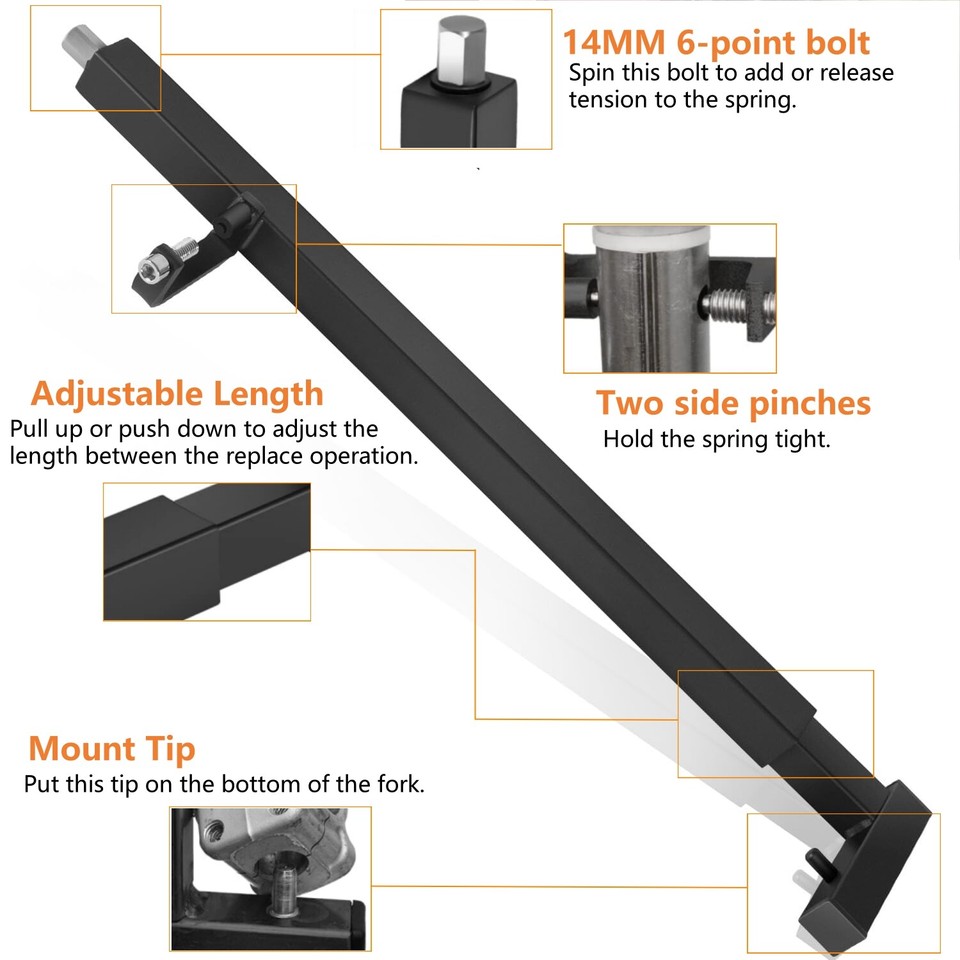 14MM 6-point bolt
Spin this bolt to add or release tension to the spring.

Two side pinches
Hold the spring tight.

Adjustable Length
Pull up or push down to adjust the length between the replace operation.

Mount Tip
Put this tip on the bottom of the fork.