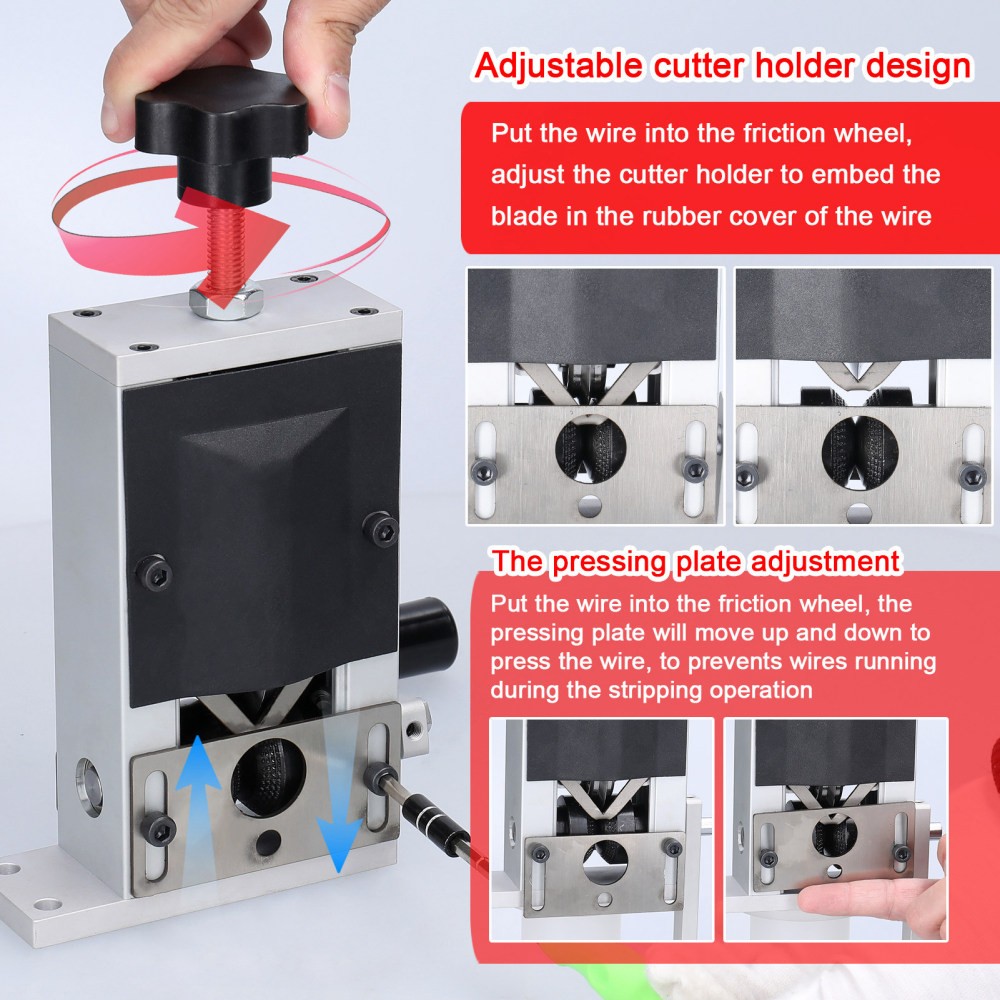 Adjustable cutter holder design

Put the wire into the friction wheel, adjust the cutter holder to embed the blade in the rubber cover of the wire

The pressing plate adjustment

Put the wire into the friction wheel, the pressing plate will move up and down to press the wire, to prevents wires running during the stripping operation